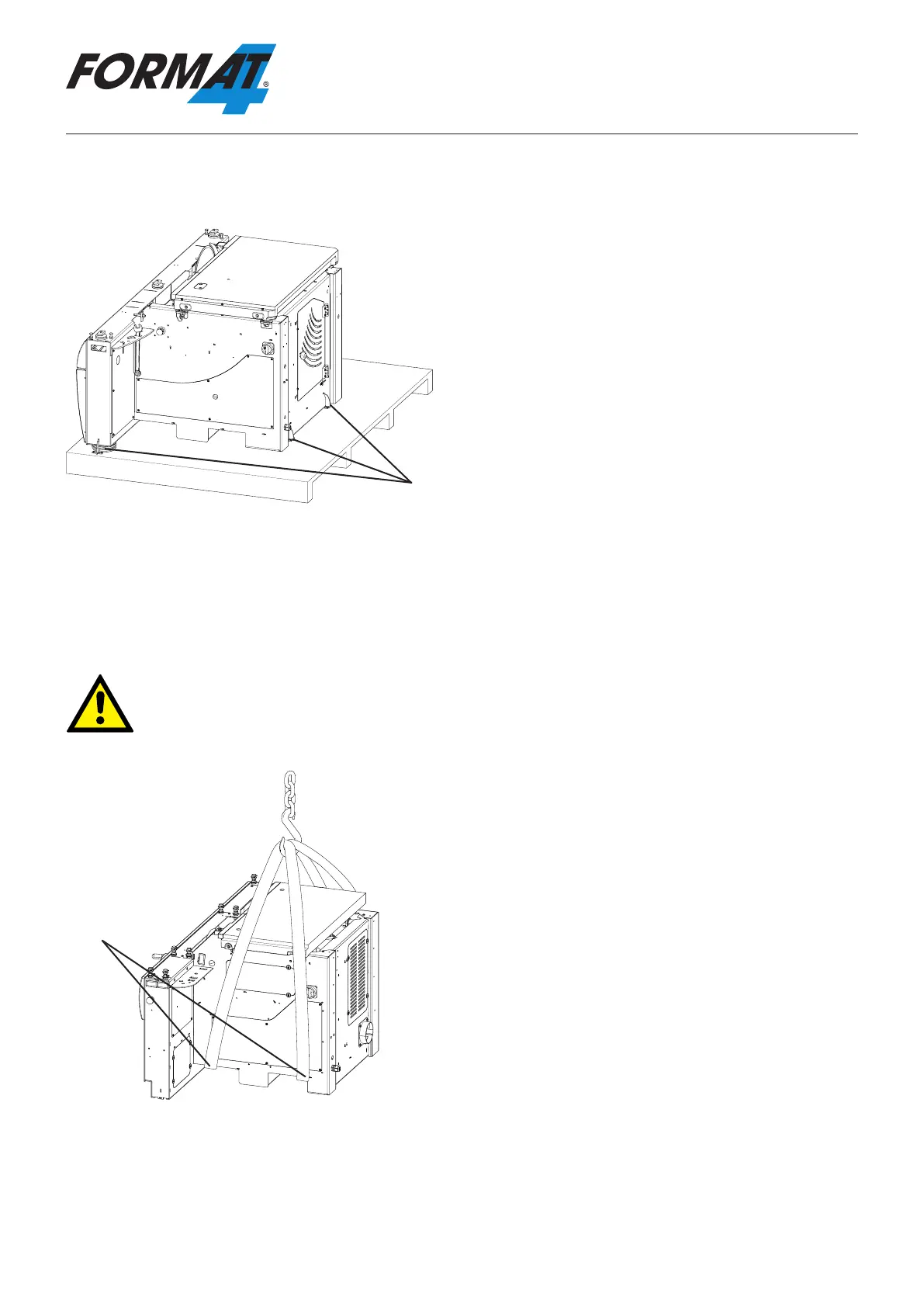 FORMAT 4®