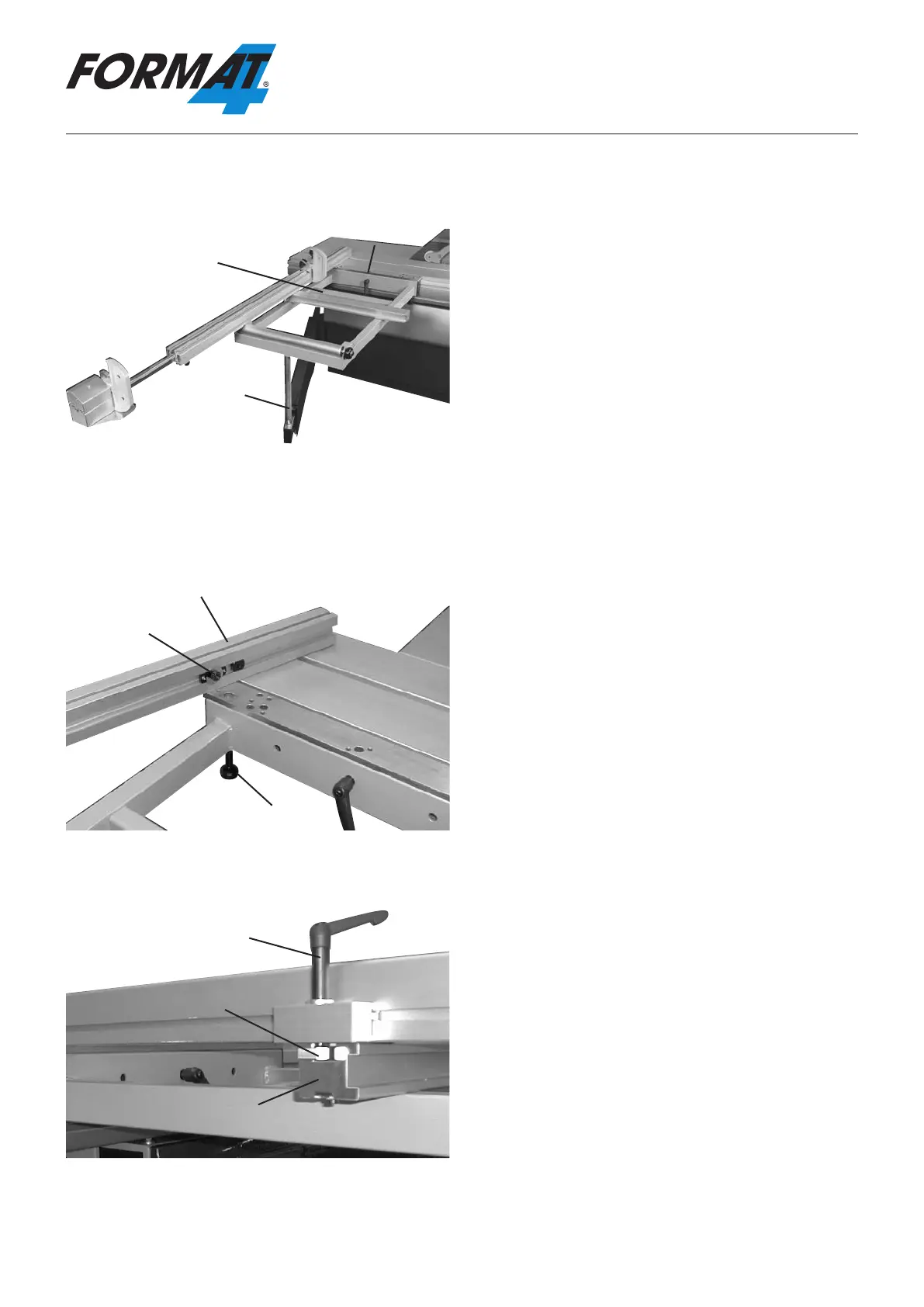 FORMAT 4®