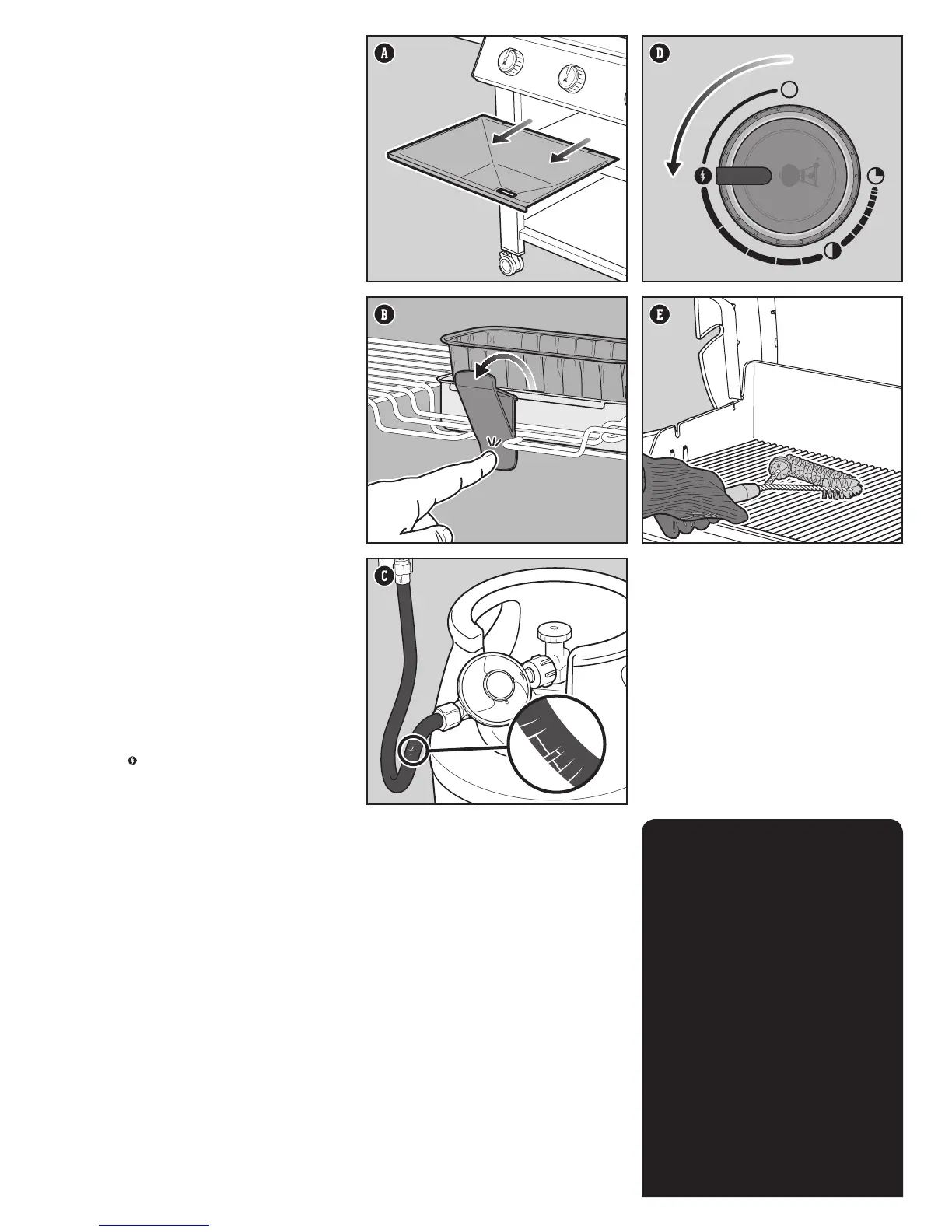 A

D

B

E

C