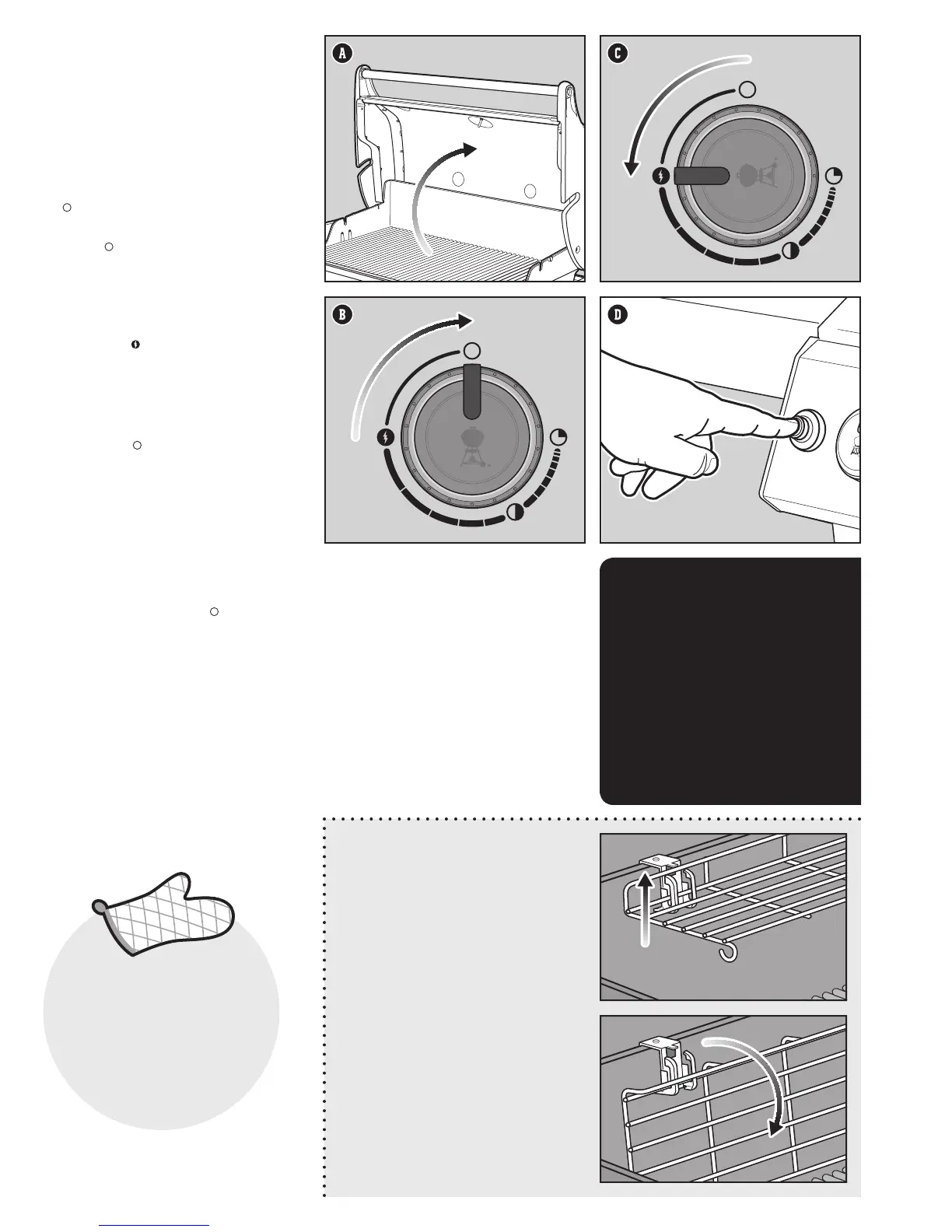 A

C

B

D