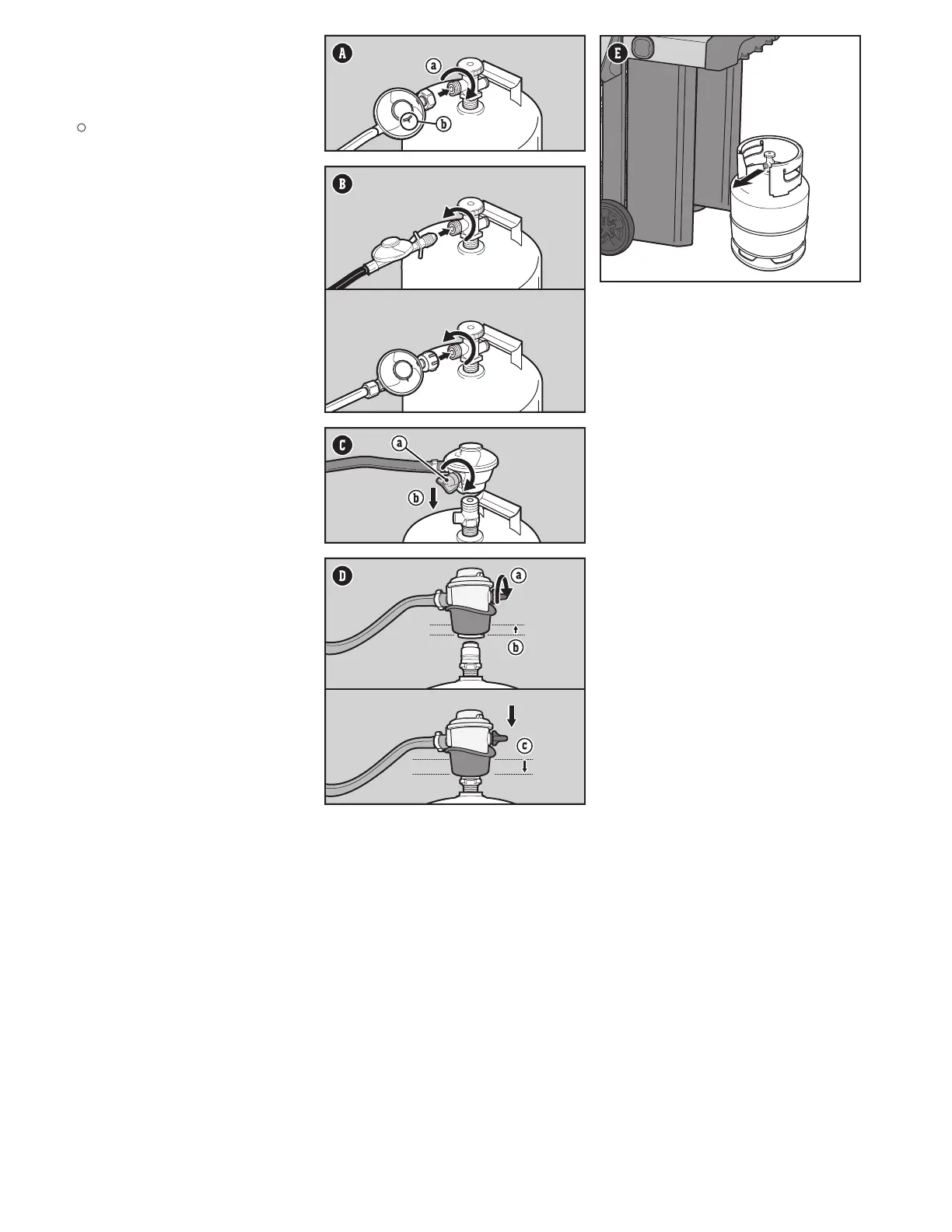 A
a
b

B

C
a
b

D
a
b
c

E