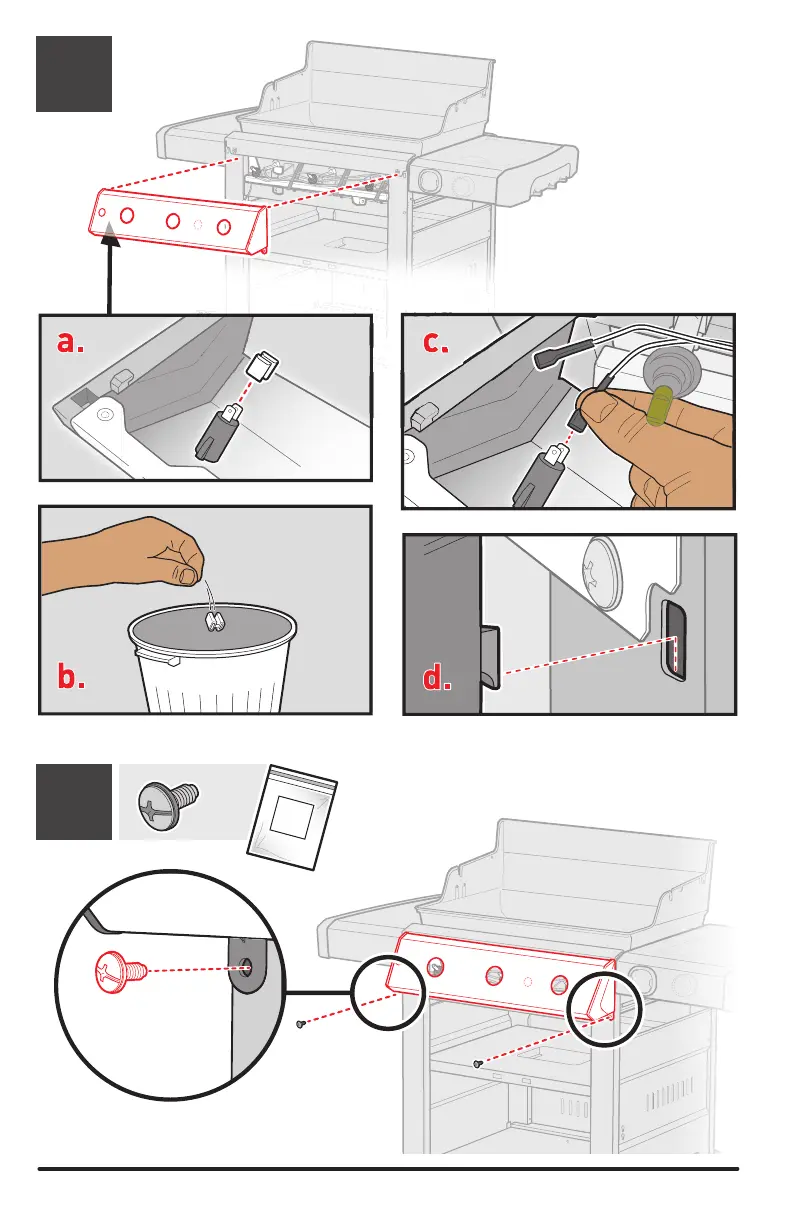 a.

c.

b.

d.