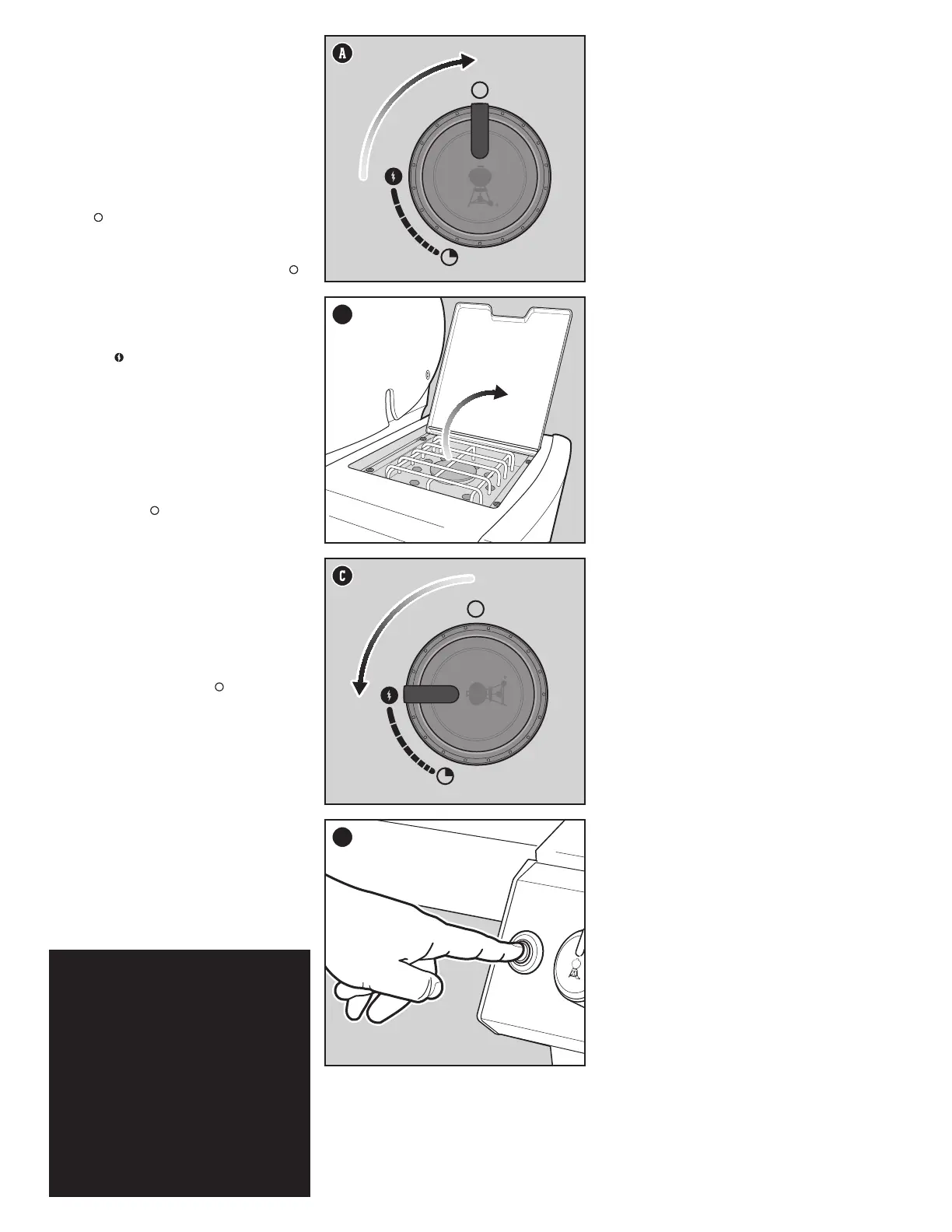 A

C