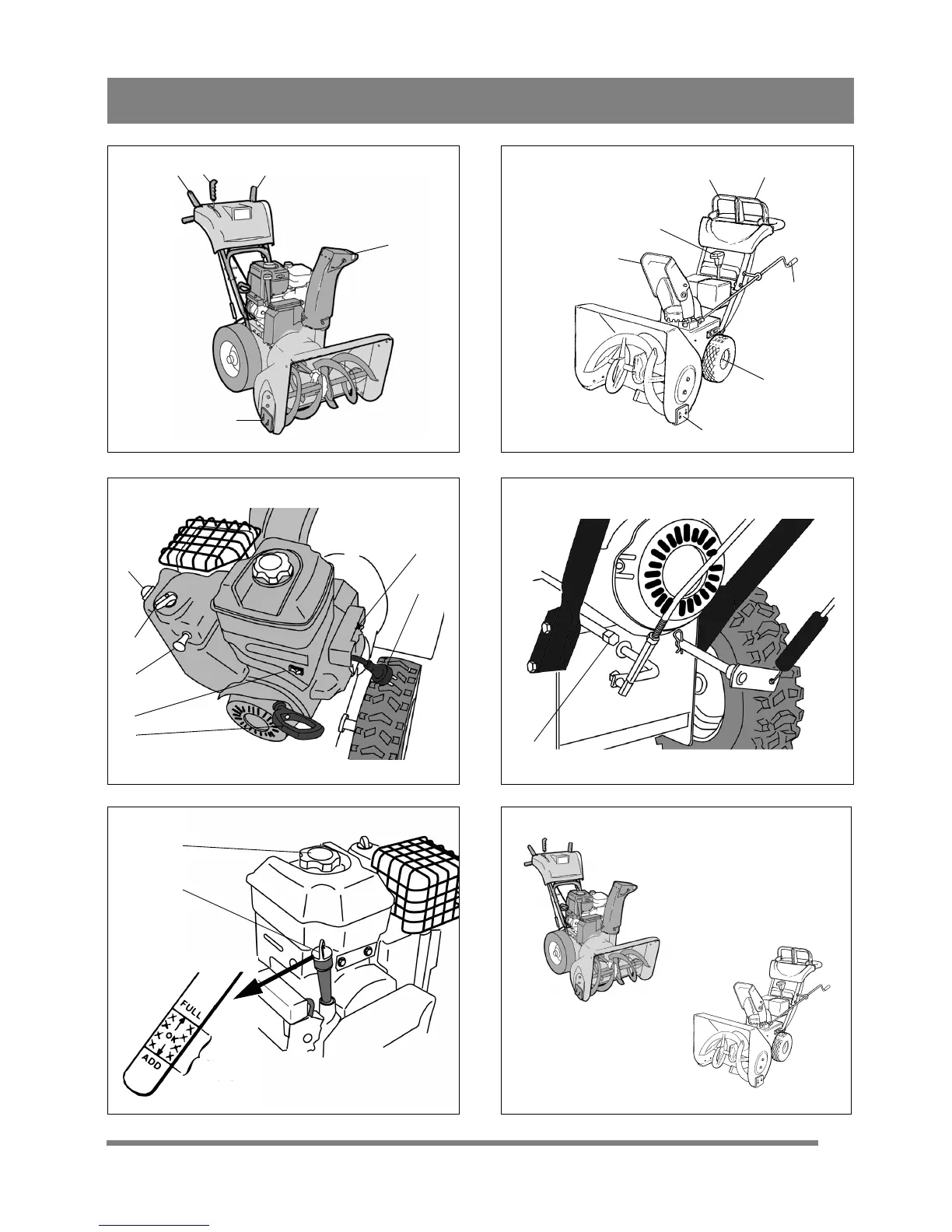 FULL
OK
ADD