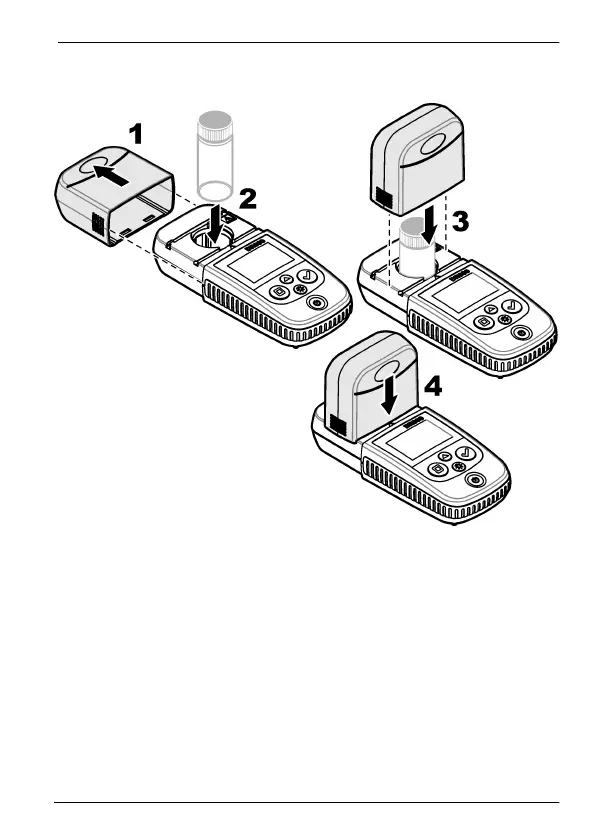 1
2
3
4