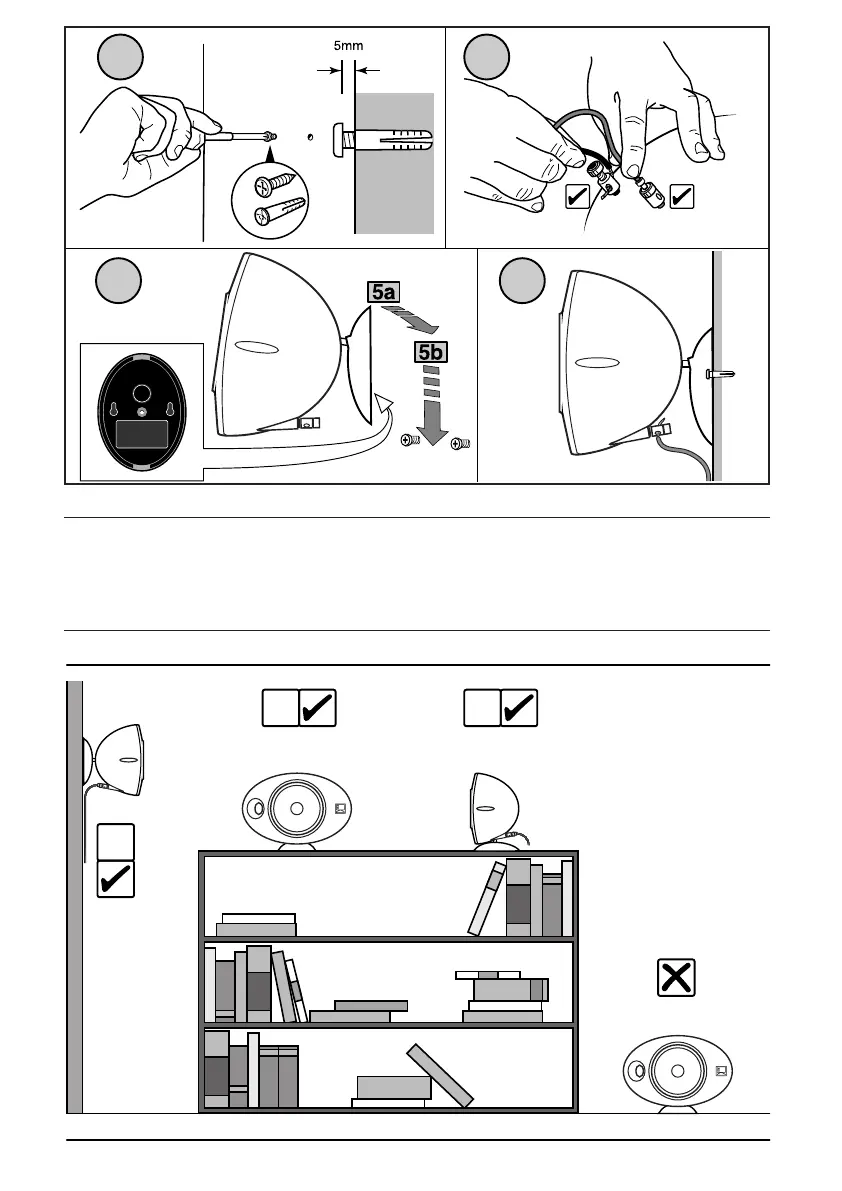 5mm

5a

5b