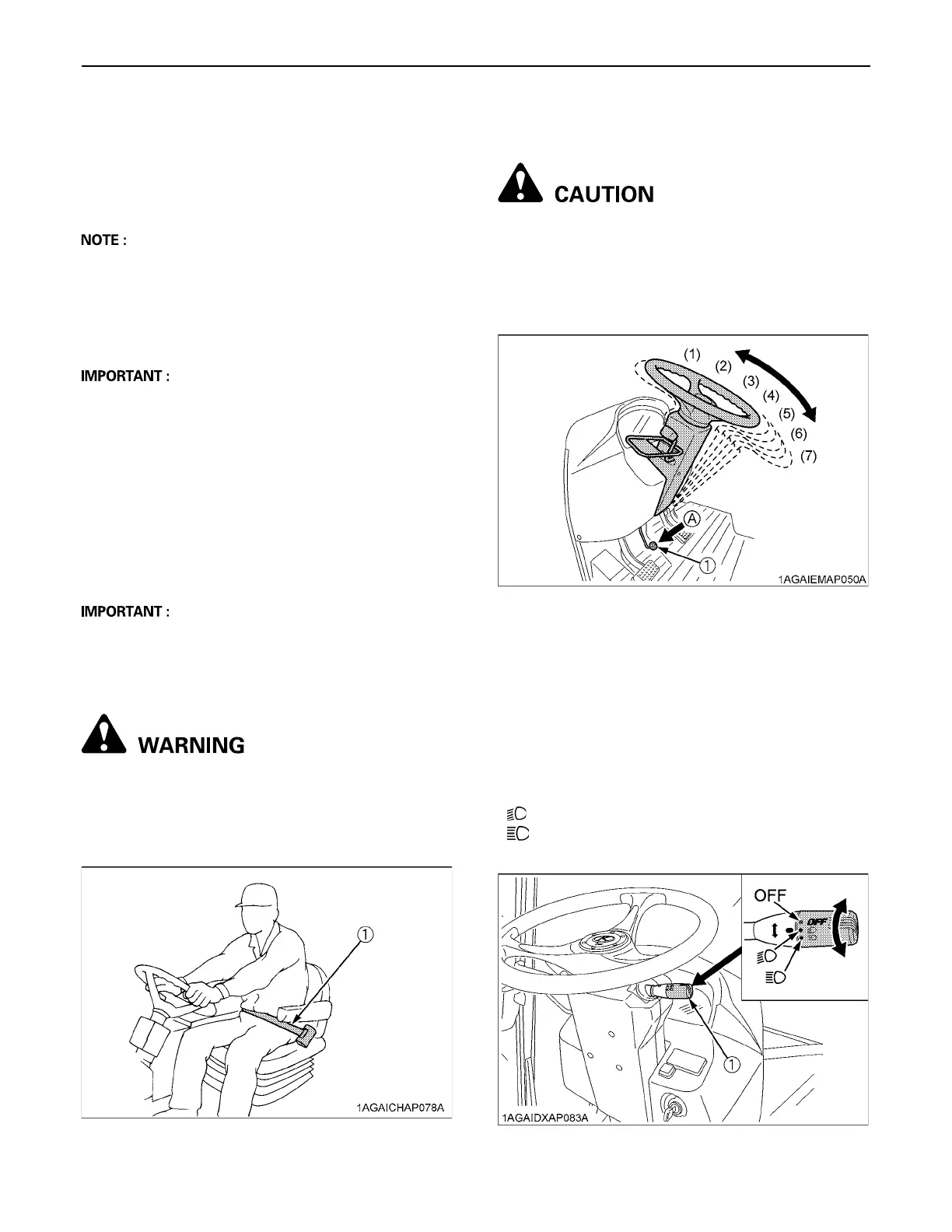 NOTE :

IMPORTANT :

IMPORTANT :

WARNING

①

1AGAICHAP078A

CAUTION

(1)
(2)
(3)
(4)
(5)
(6)
(7)
A
①
1AGAIEMAP050A

OFF
OFF
①
1AGAIDXAP083A