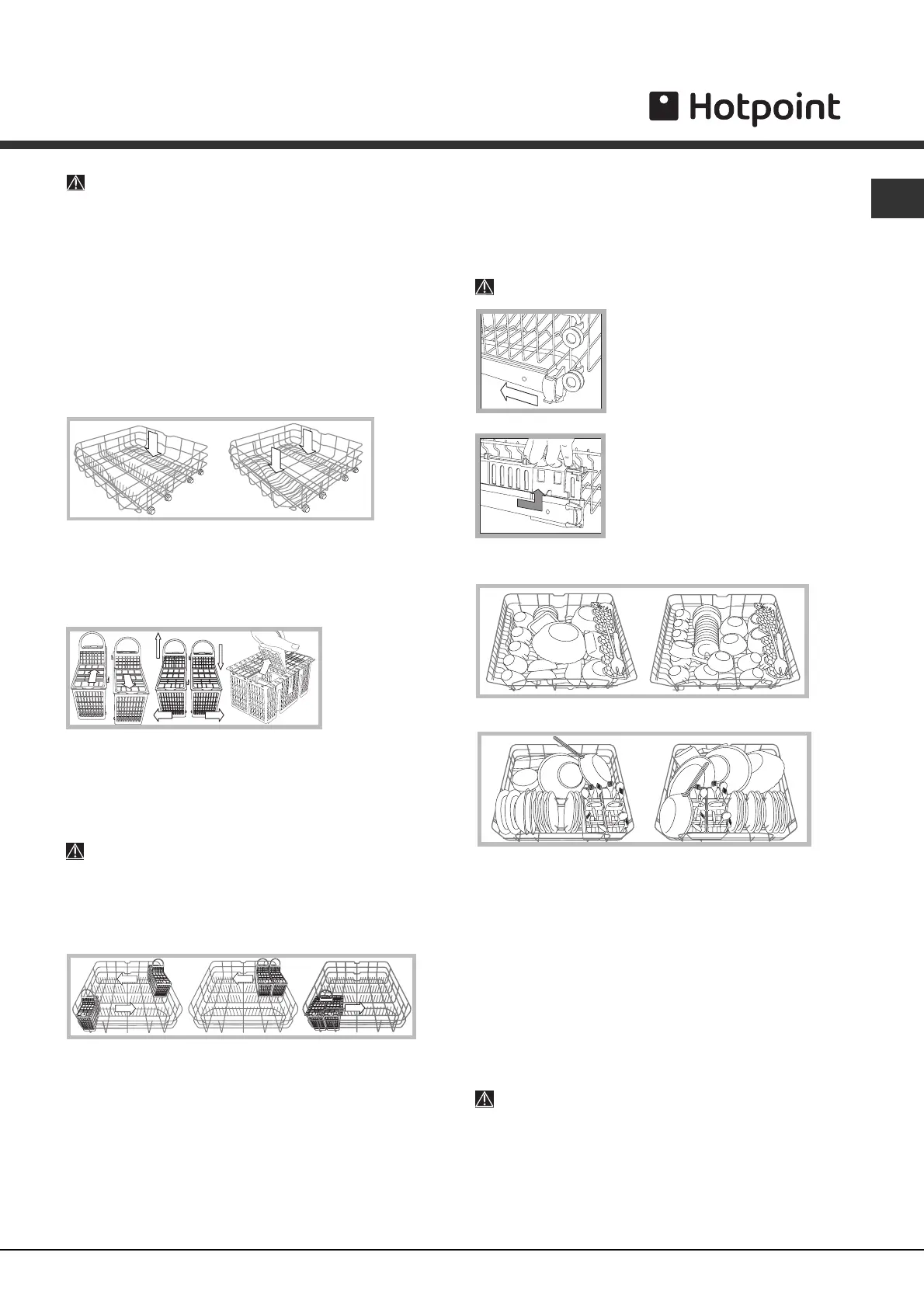 Hotpoint