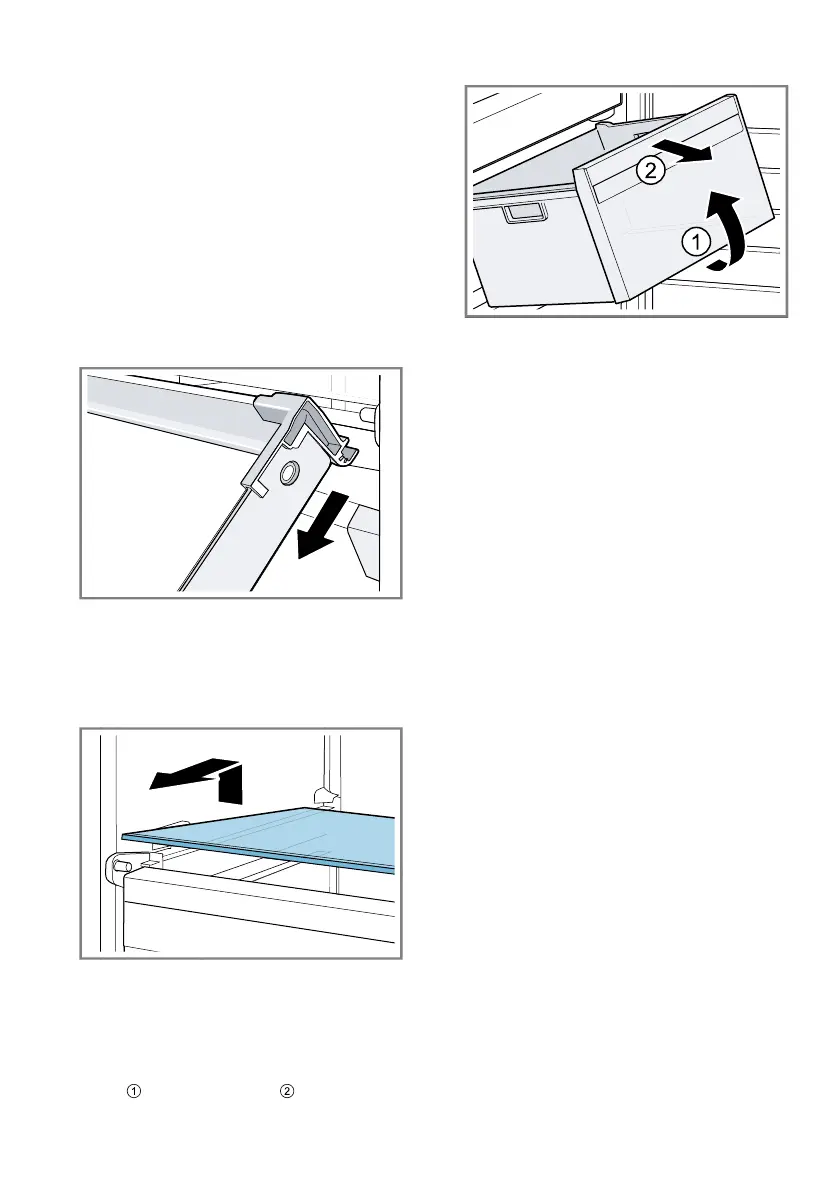 2

1

1 2