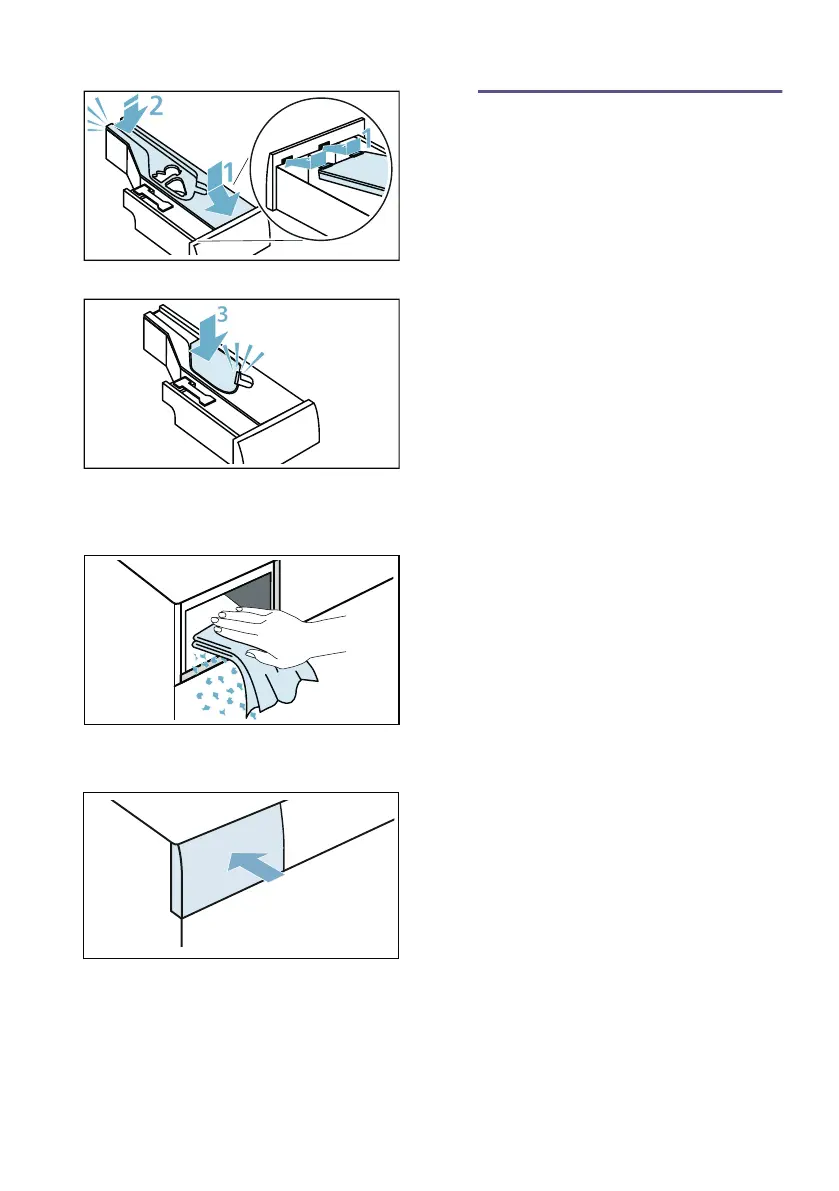 2

1

1

3