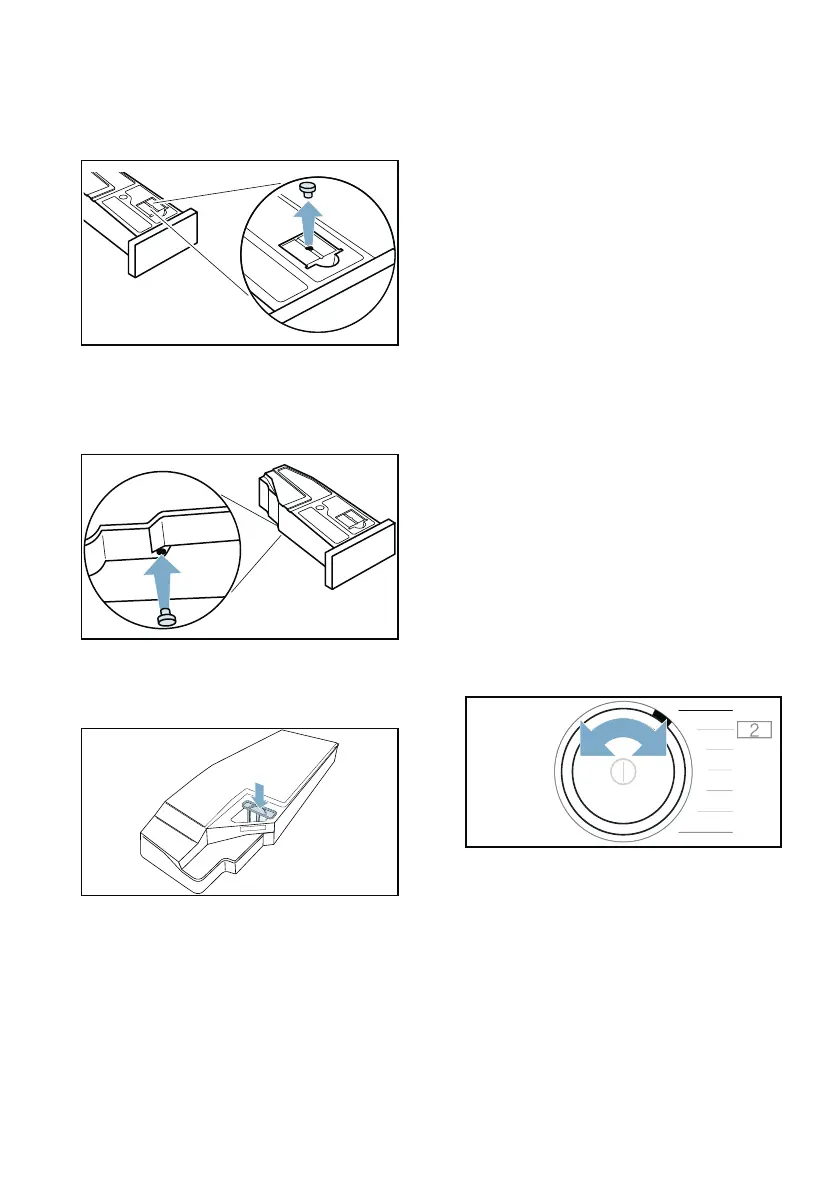 2