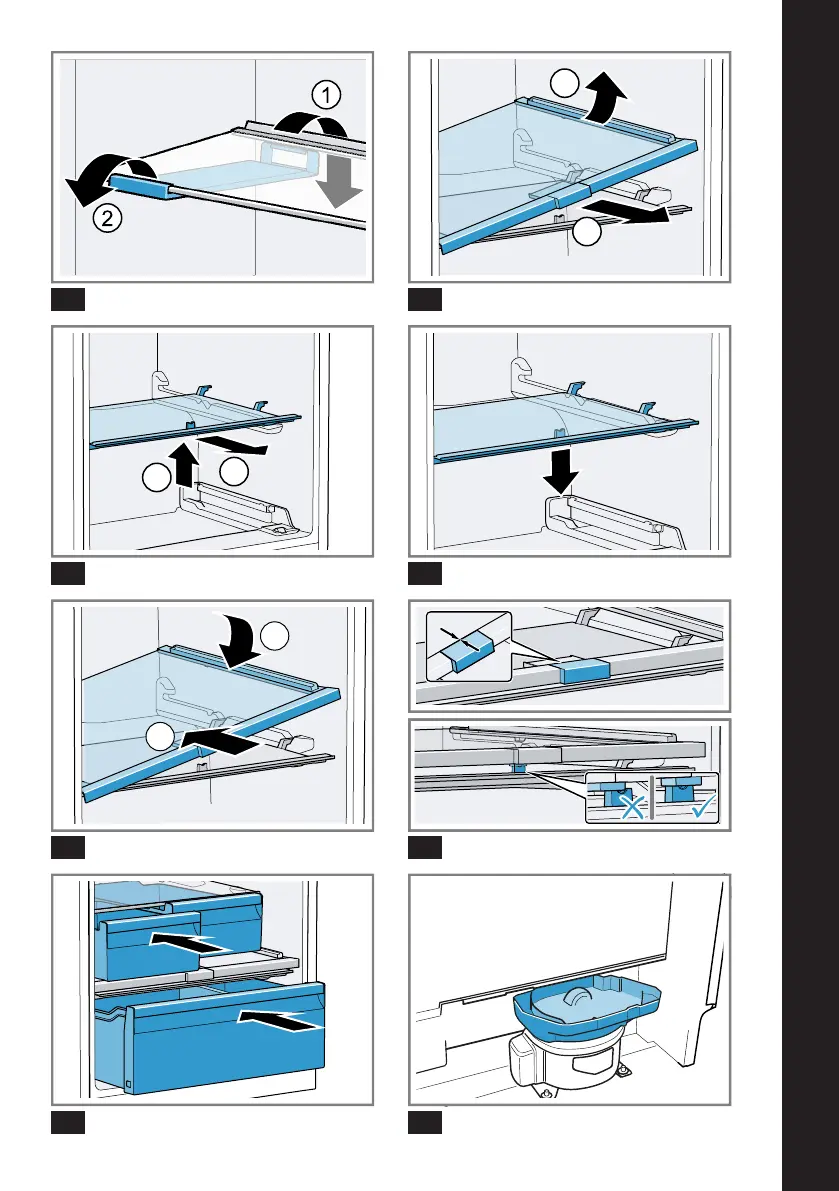 1

2