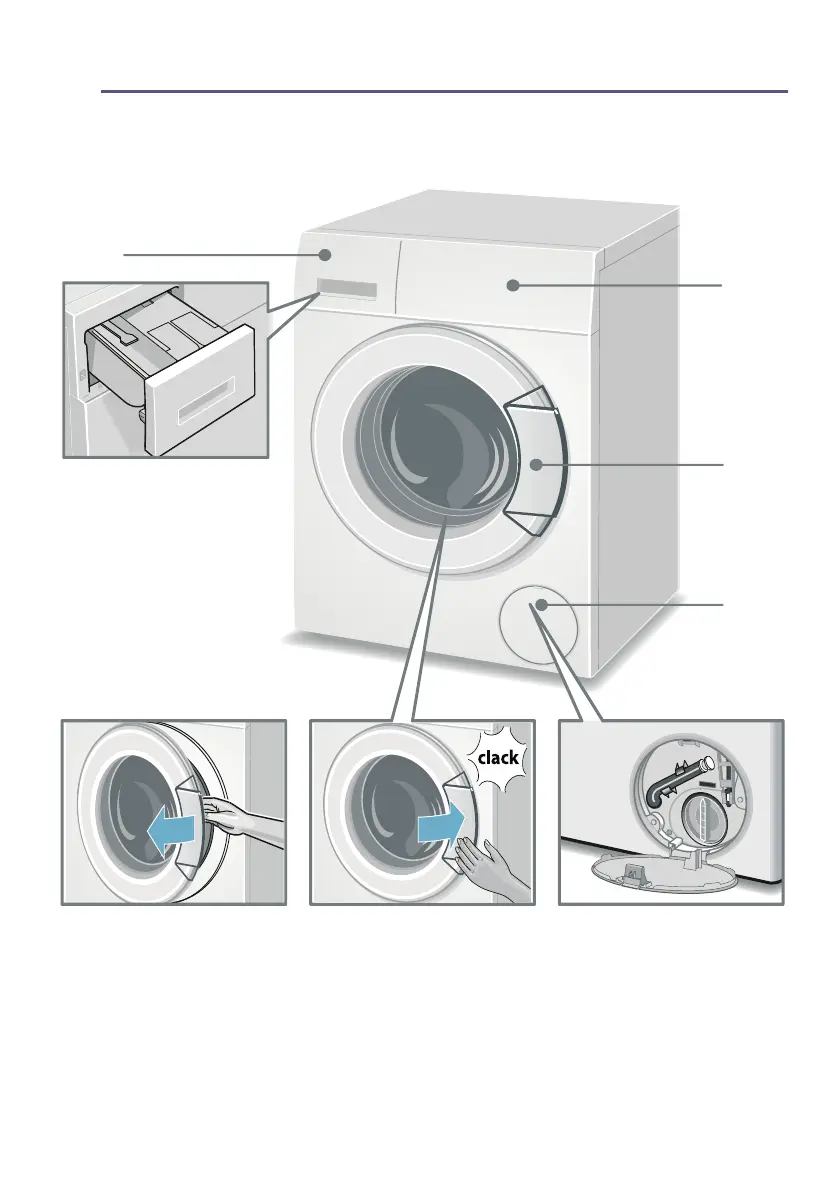 clack