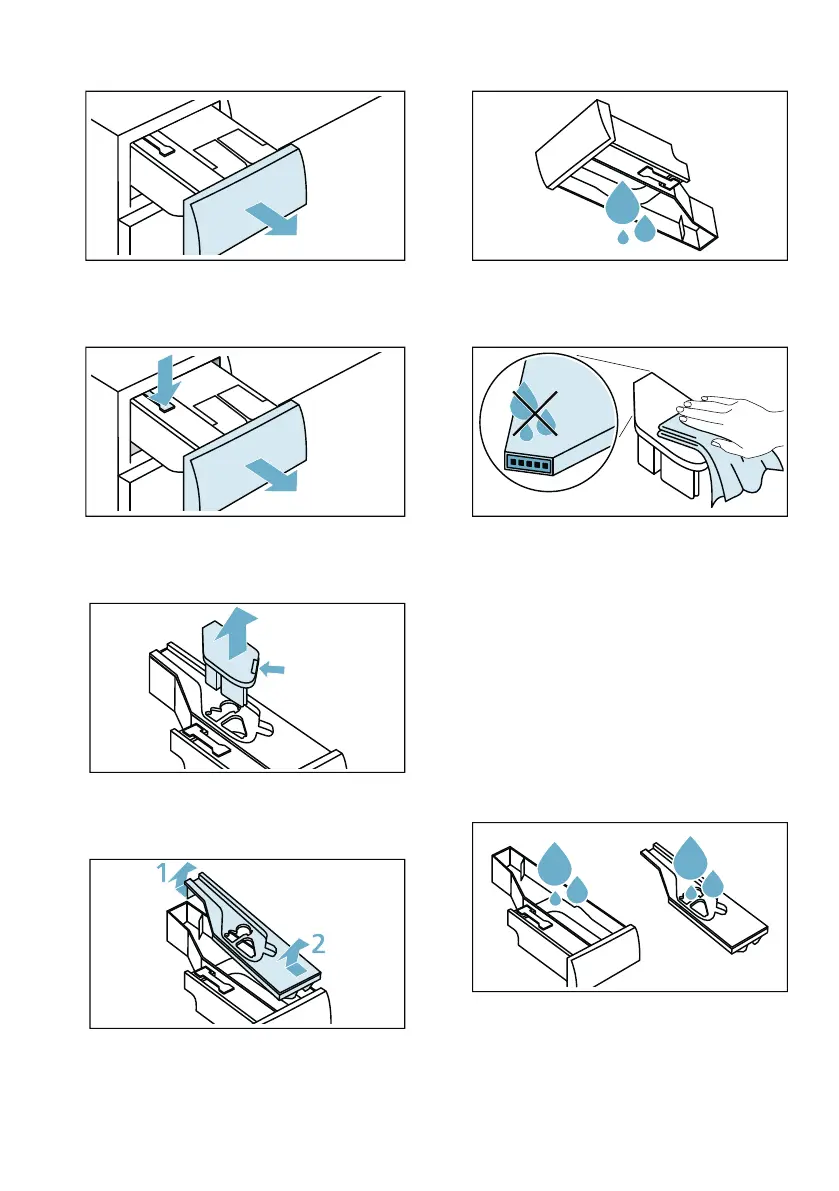 1
2