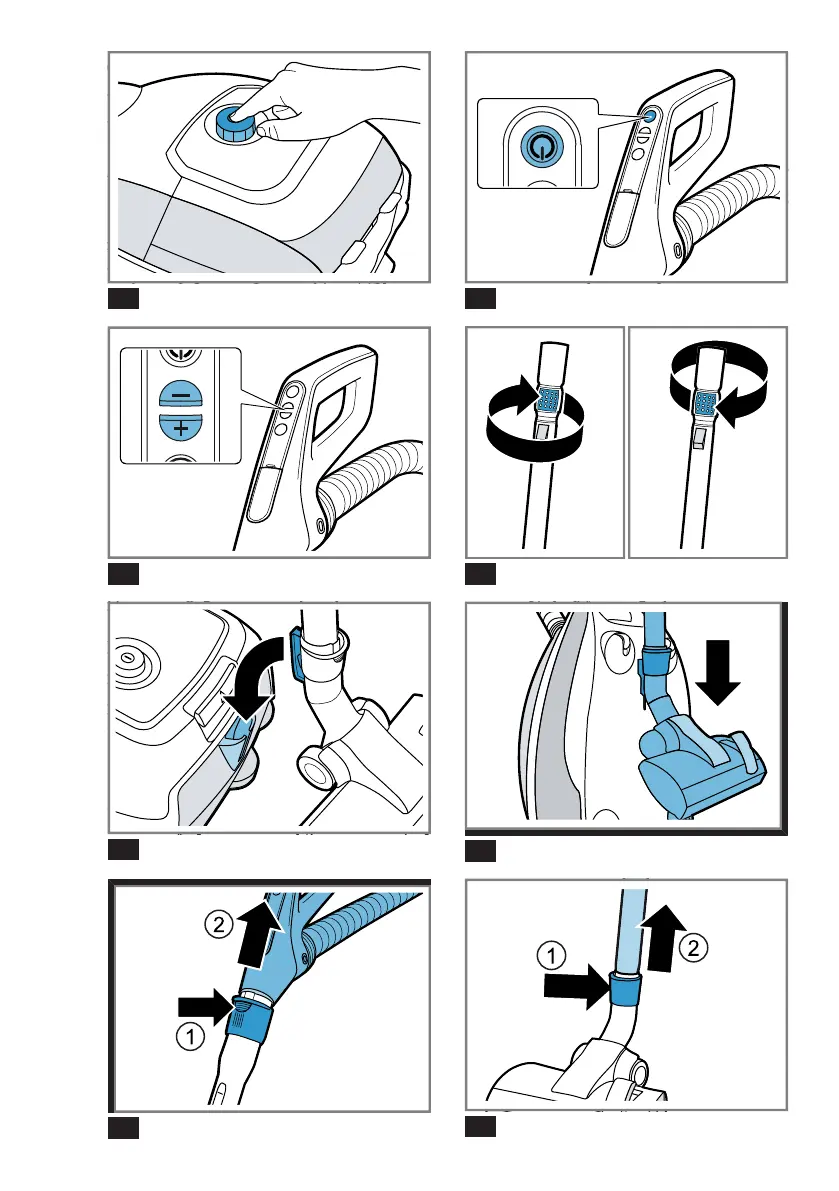 ②
①
①
②