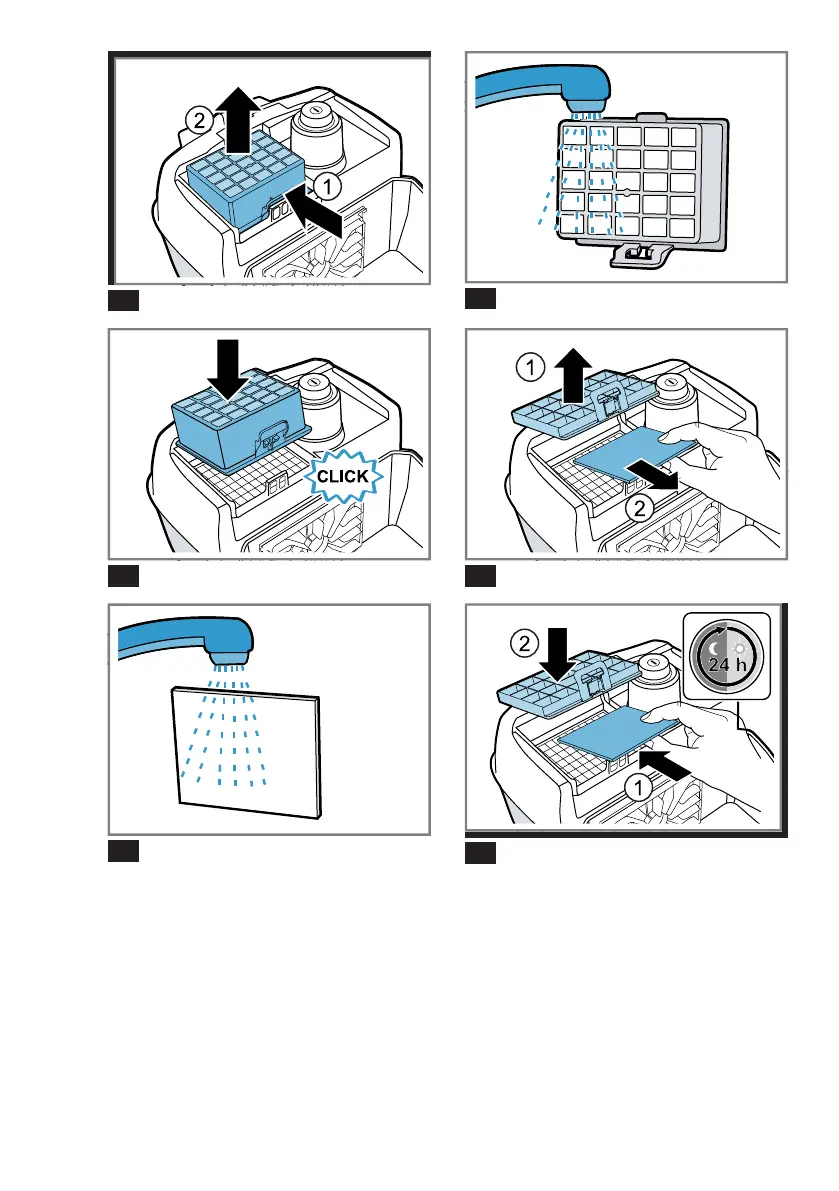 2
1

CLICK

1
2

2
24 h
1