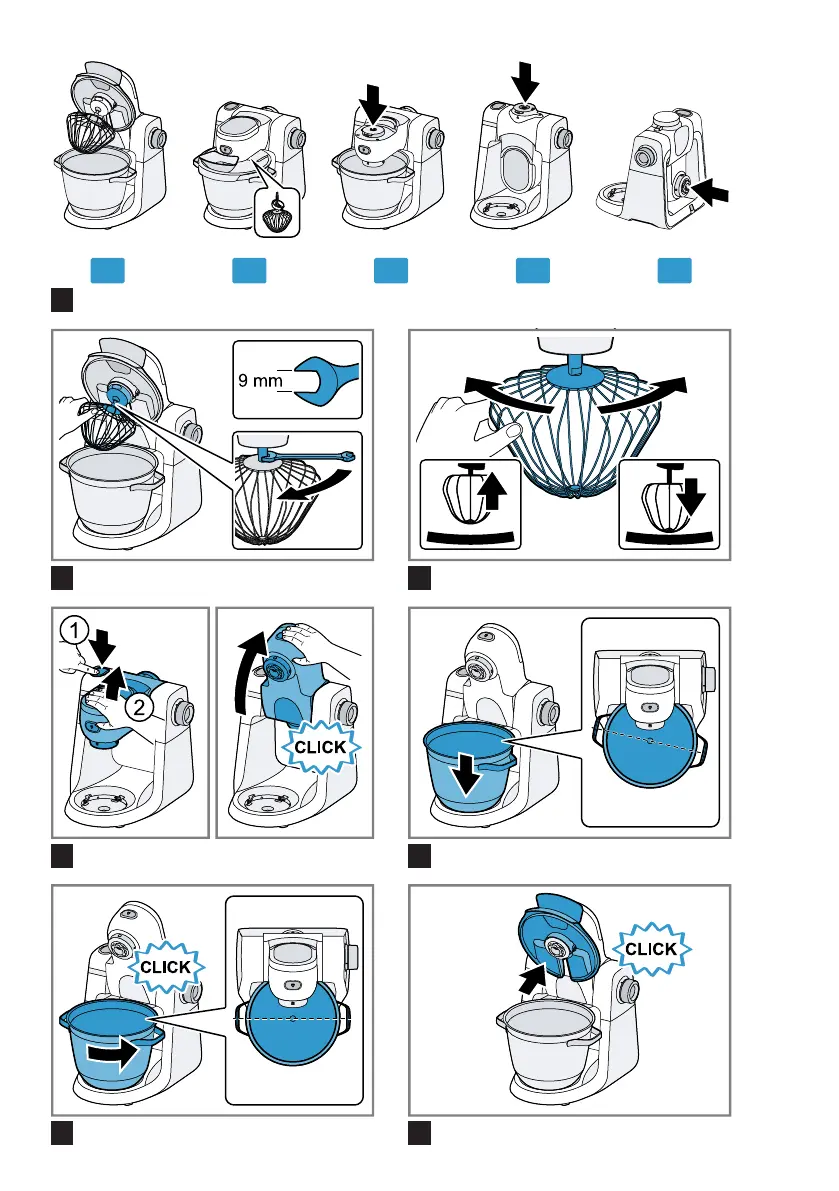 9 mm

1

2

CLICK

CLICK

CLICK