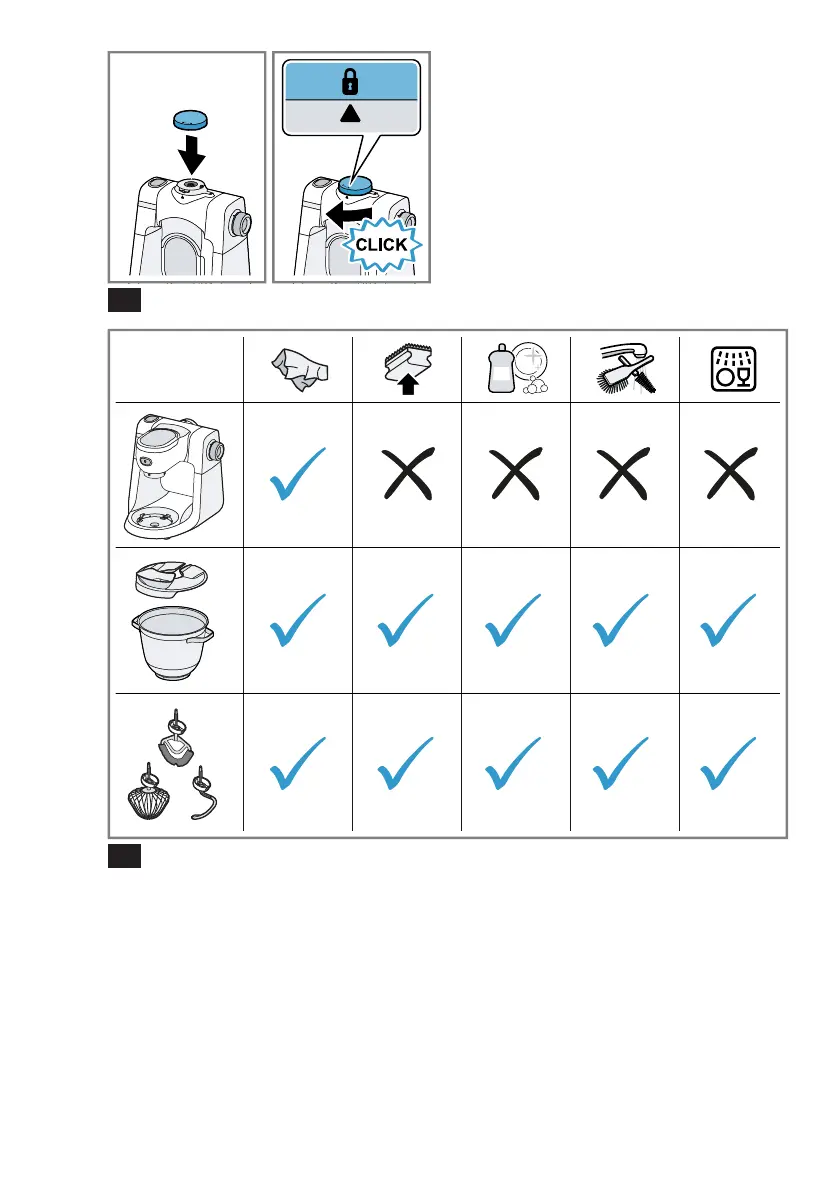 CLICK