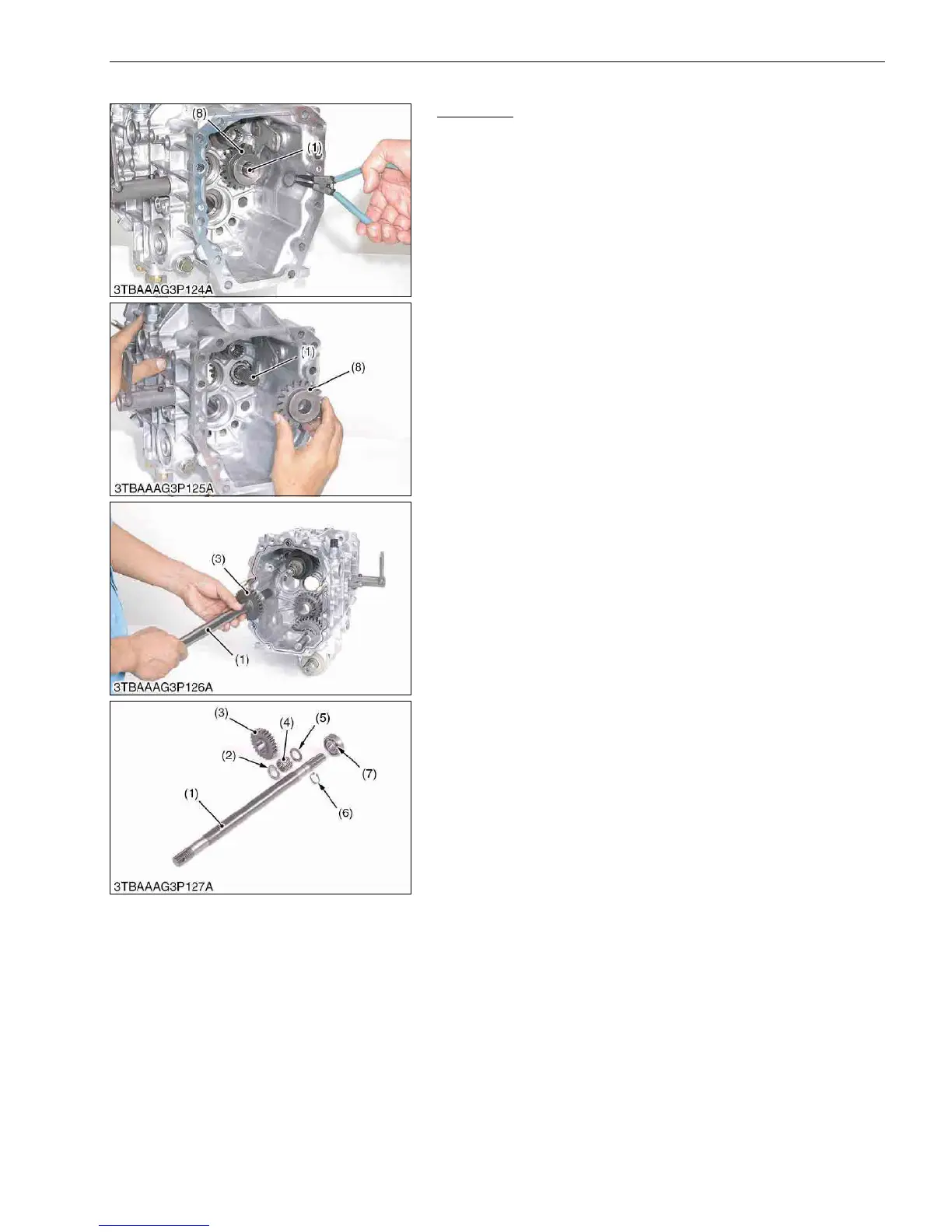 (8)
(1)
3TBAAAG3P124A

(1)
(8)
3TBAAAG3P125A

(3)
(1)
3TBAAAG3P126A

(3)
(4)
(5)
(2)
(7)
(1)
(6)
3TBAAAG3P127A