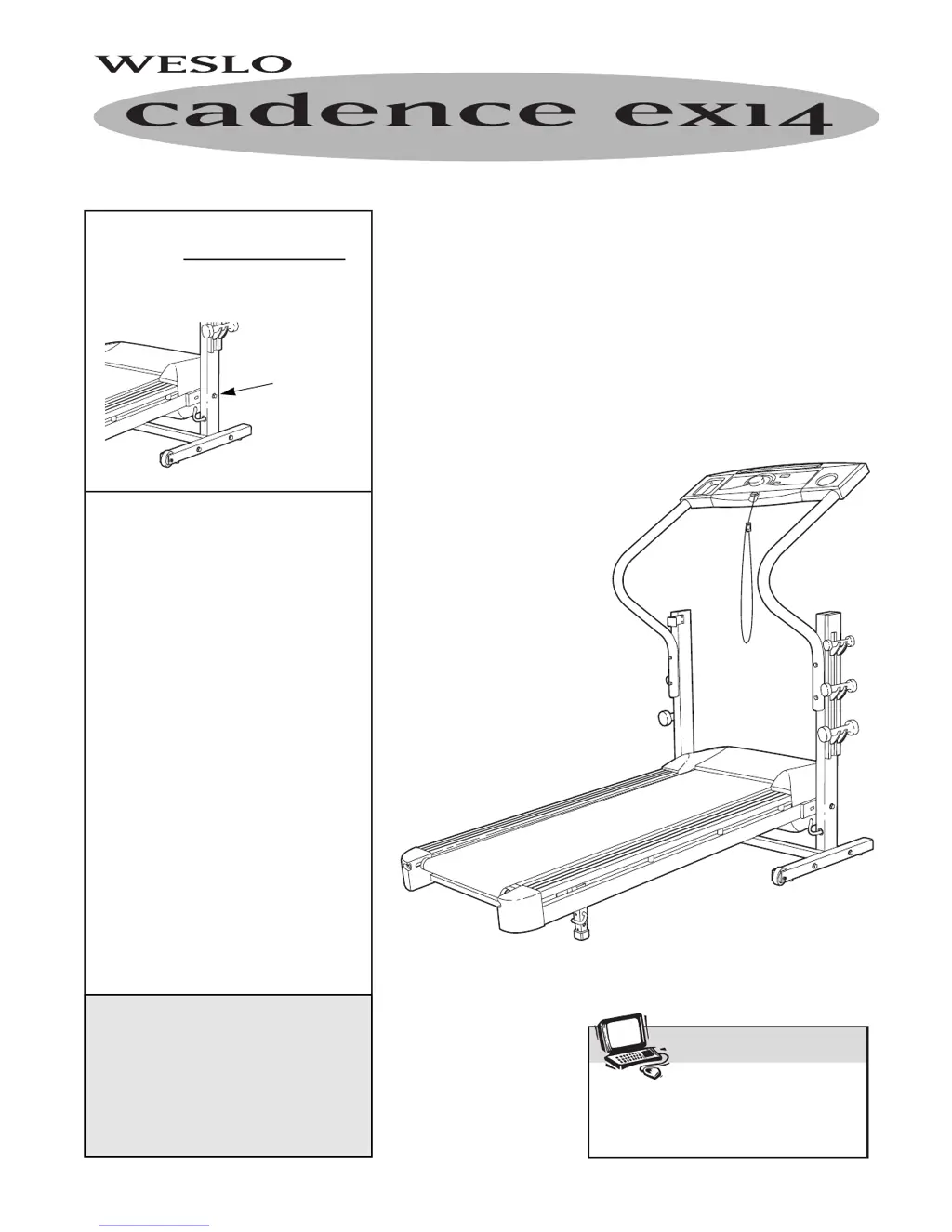 WESLO
cadence ex14