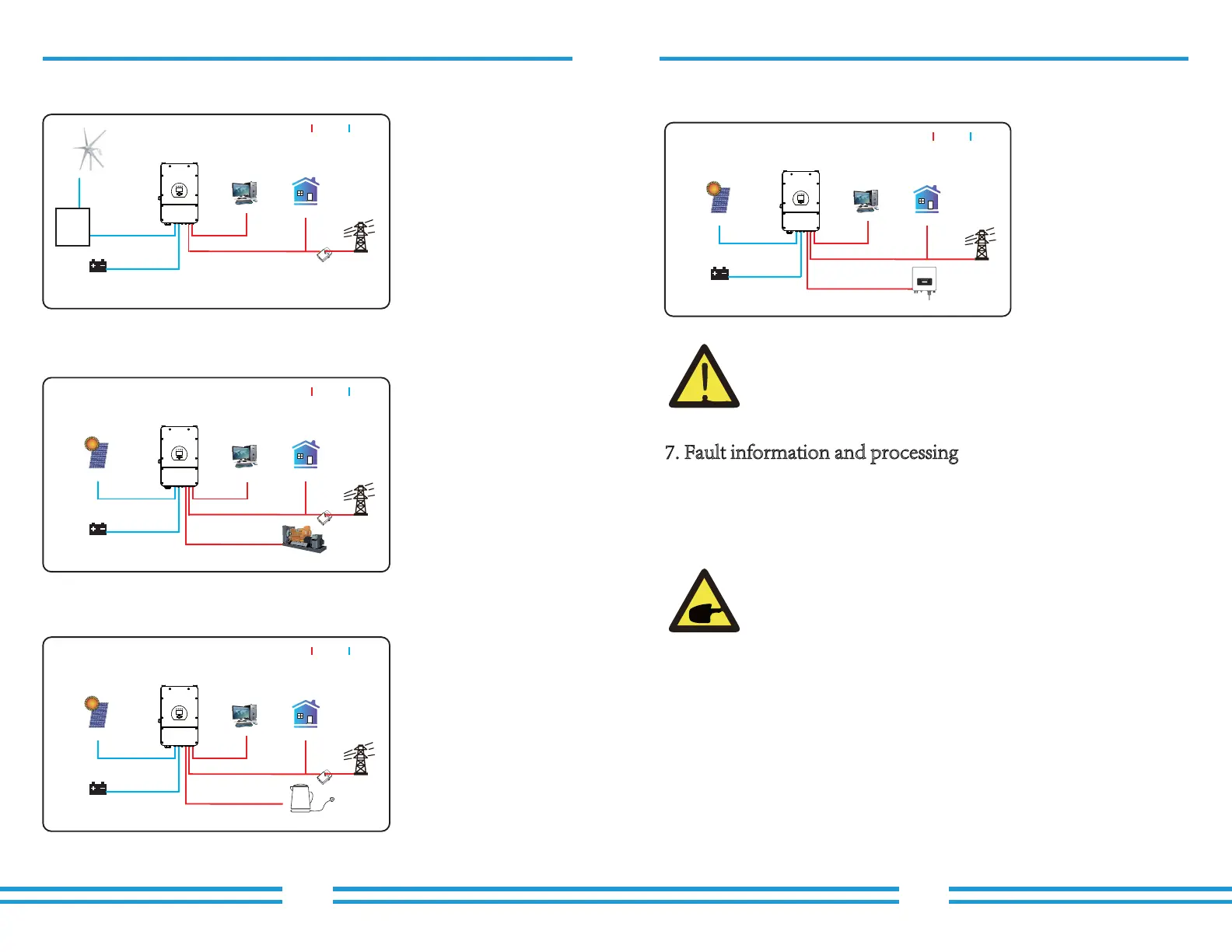 7. Fault information and processing