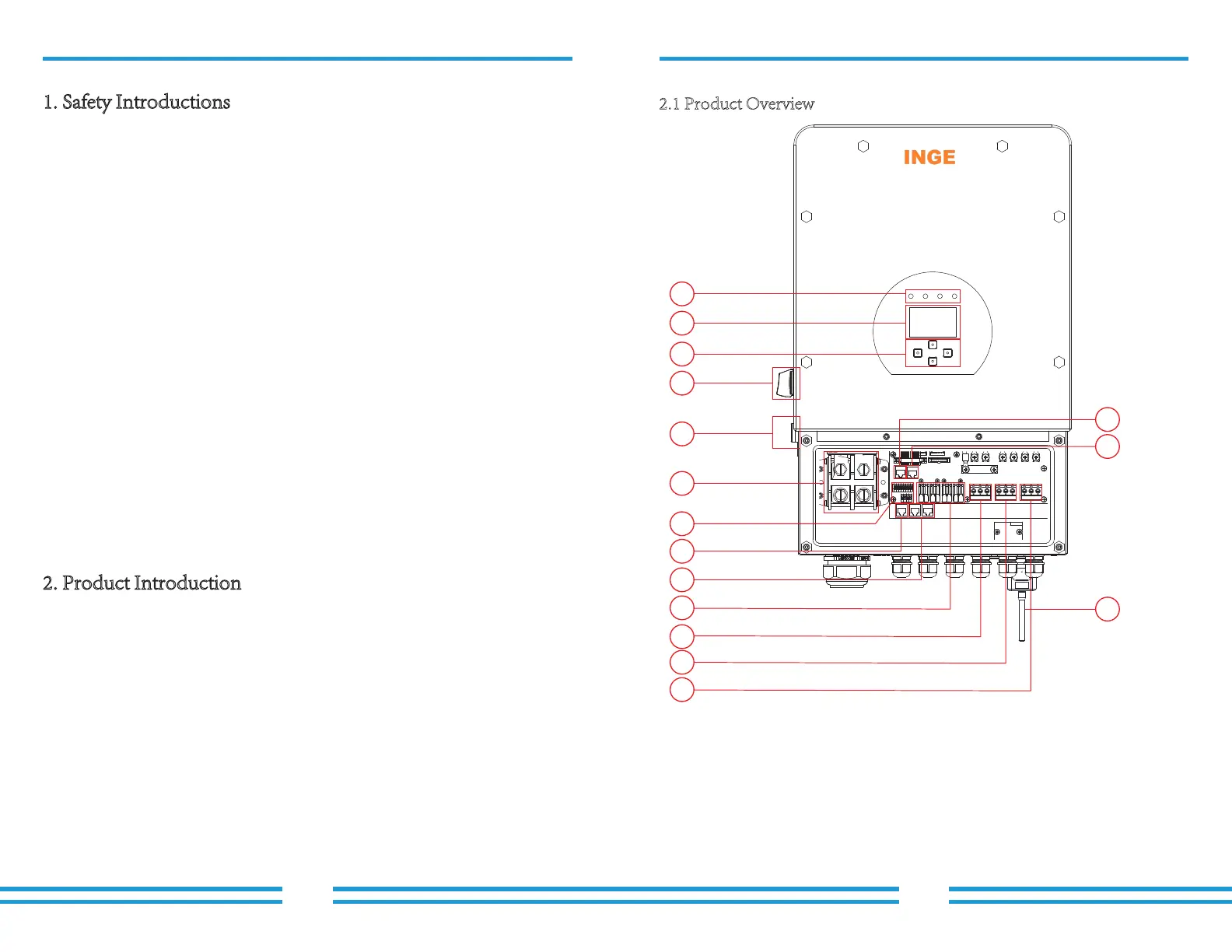 1. Safety Introductions

2. Product Introduction

2.1 Product Overview

INGE