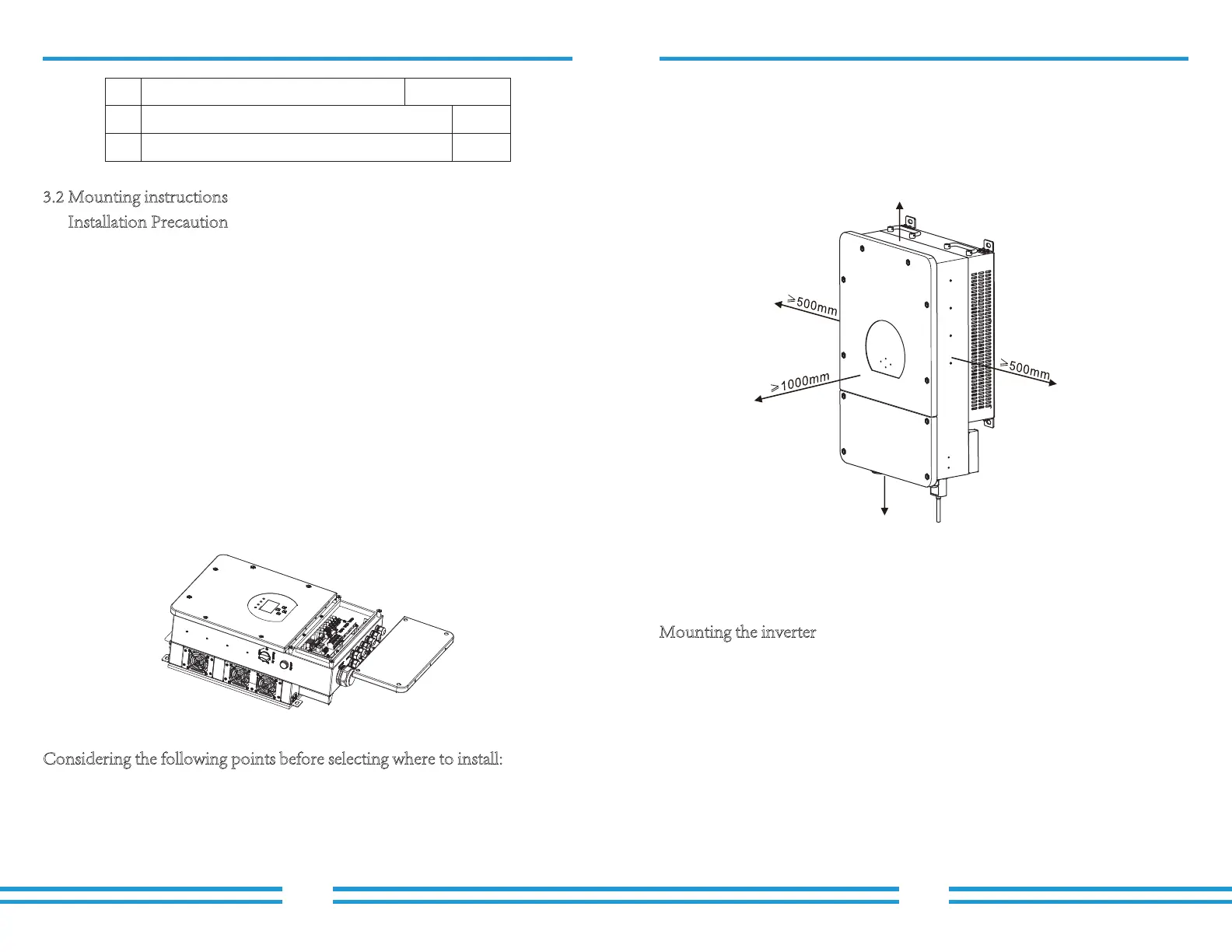 3.2 Mounting instructions
Installation Precaution

Considering the following points before selecting where to install:

≥500mm

≥1000mm

≥500mm

Mounting the inverter