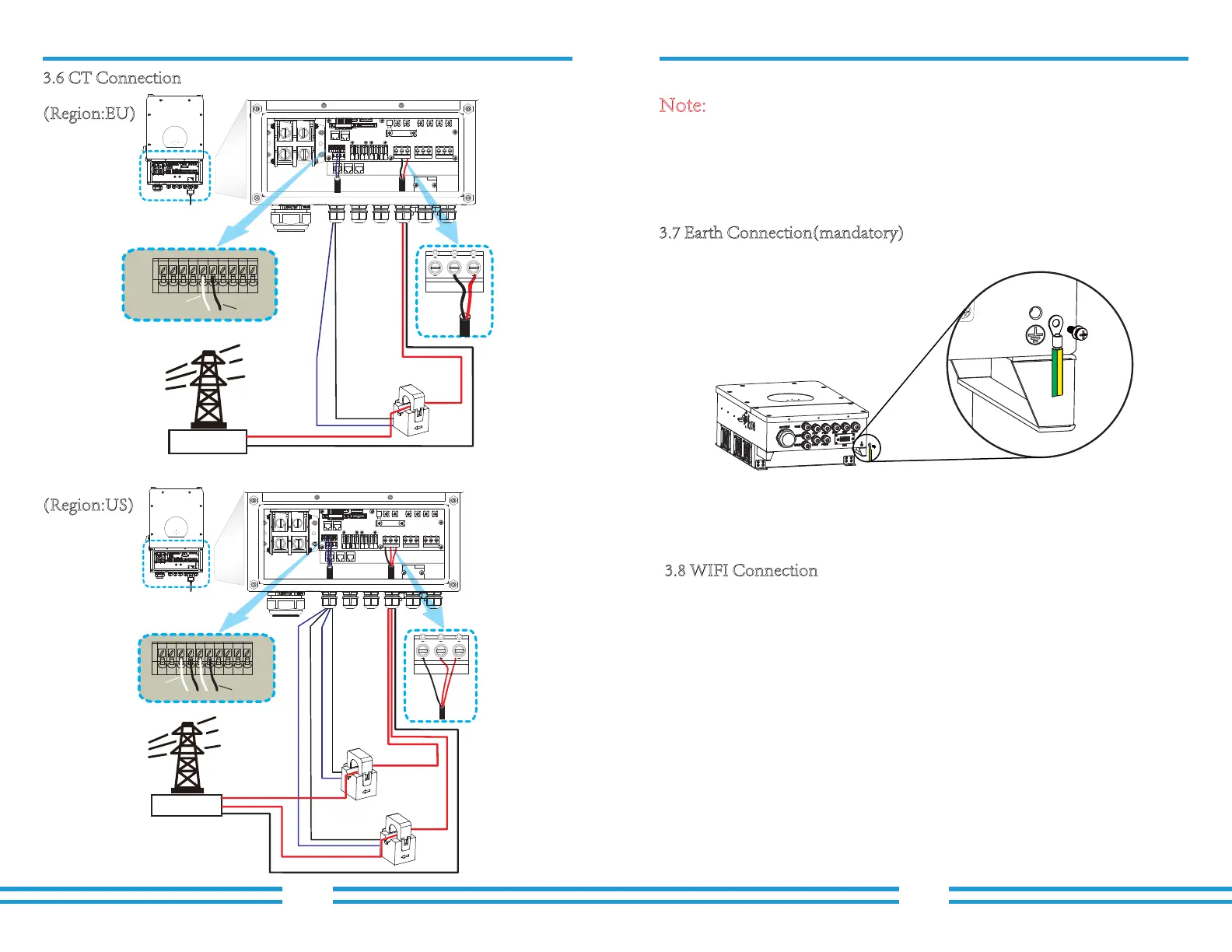 3.6 CT Connection

(Region:EU)

(Region:US)

Note:

3.7 Earth Connection(mandatory)

3.8 WIFI Connection