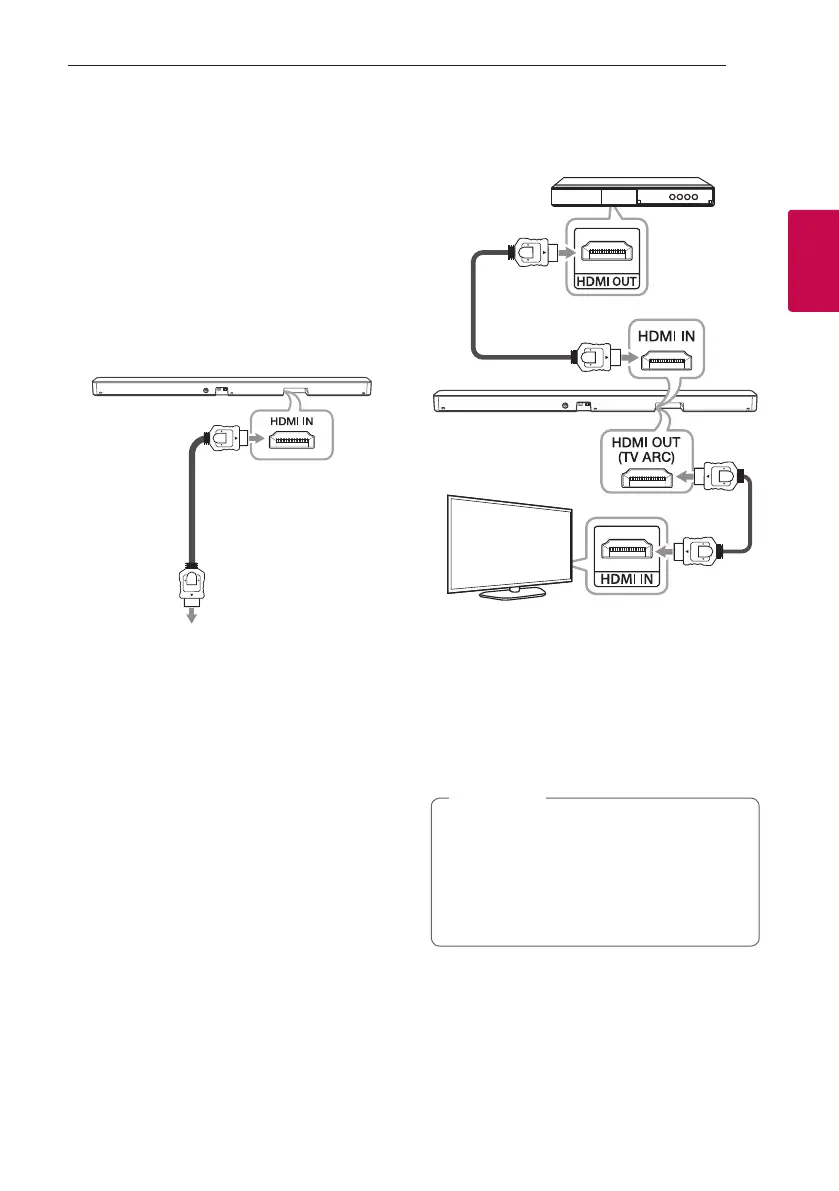 HDMI IN

HDMI OUT

HDMI IN

HDMI OUT
(TV ARC)

HDMI IN