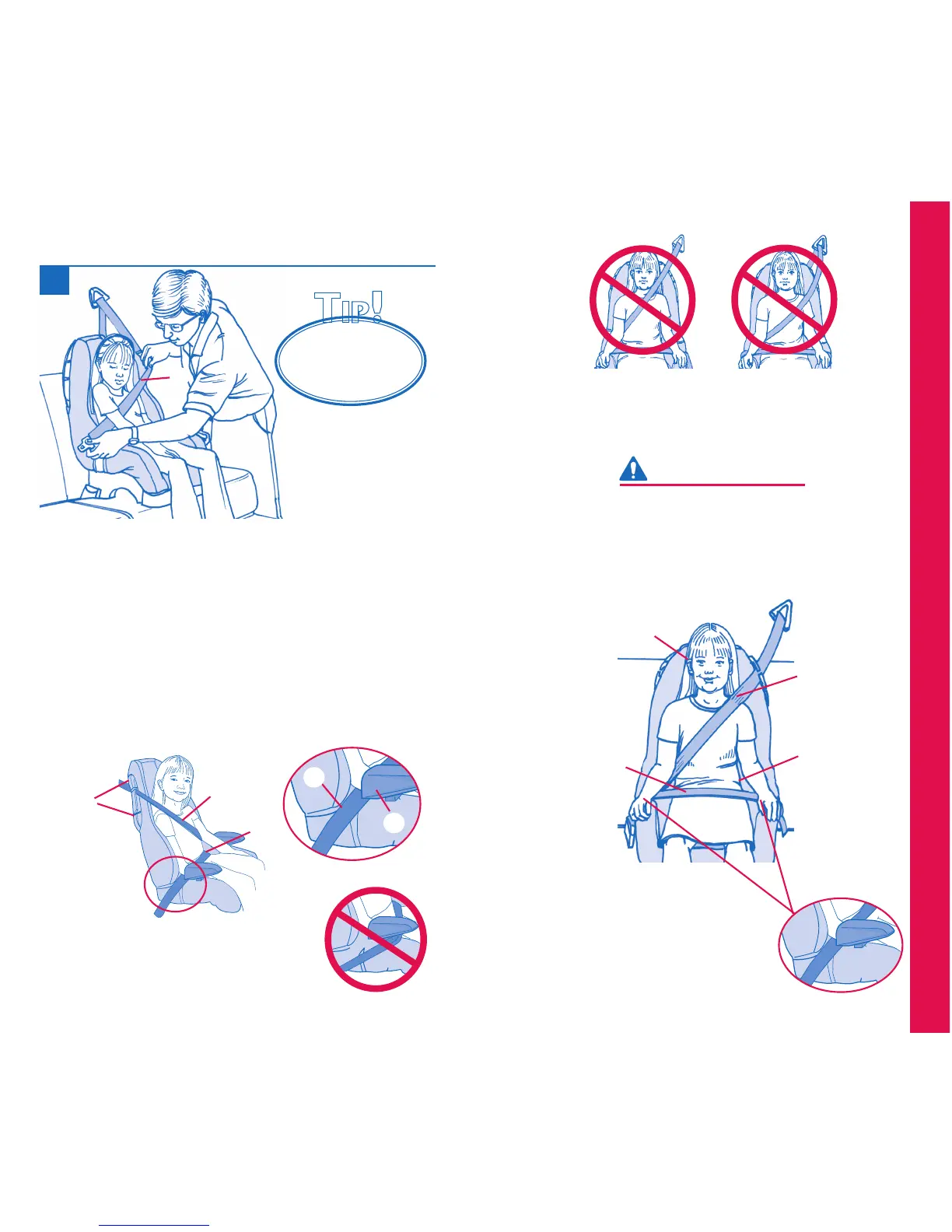 TIP!