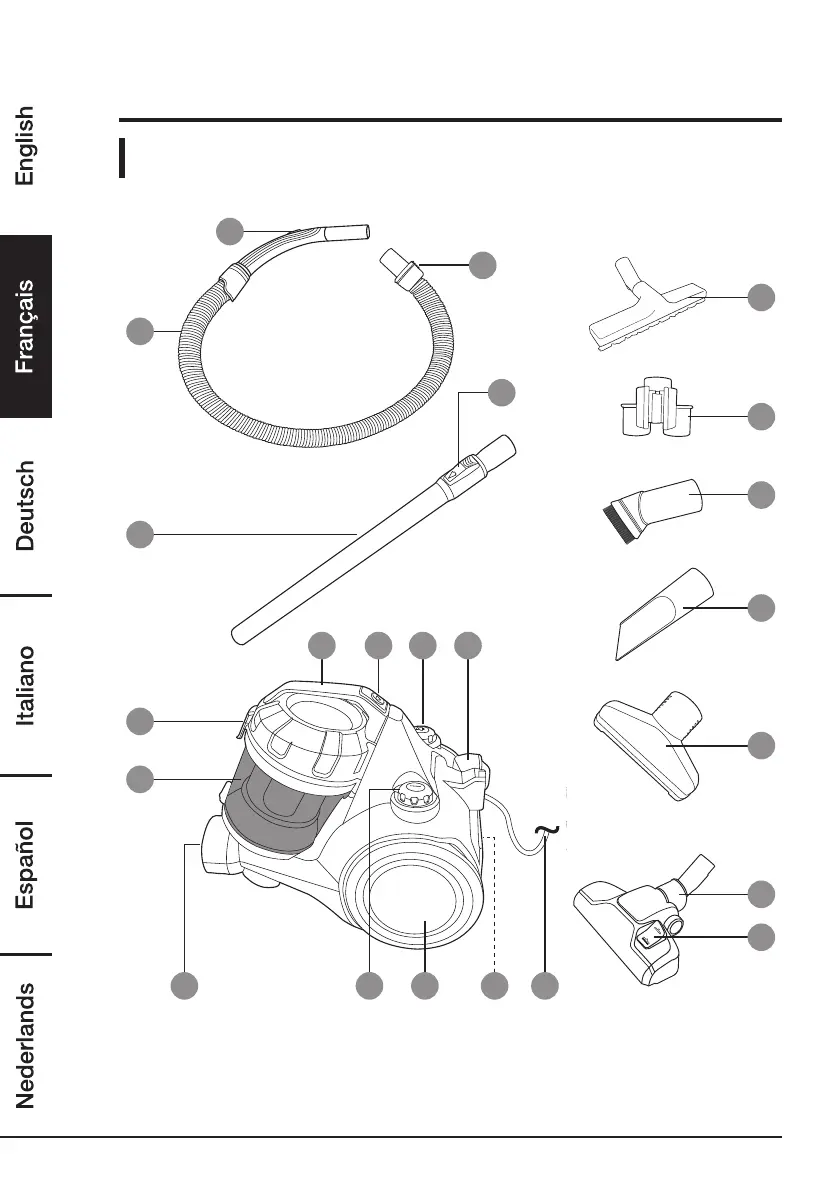 English
Français
Deutsch
Italiano
Español
Nederlands