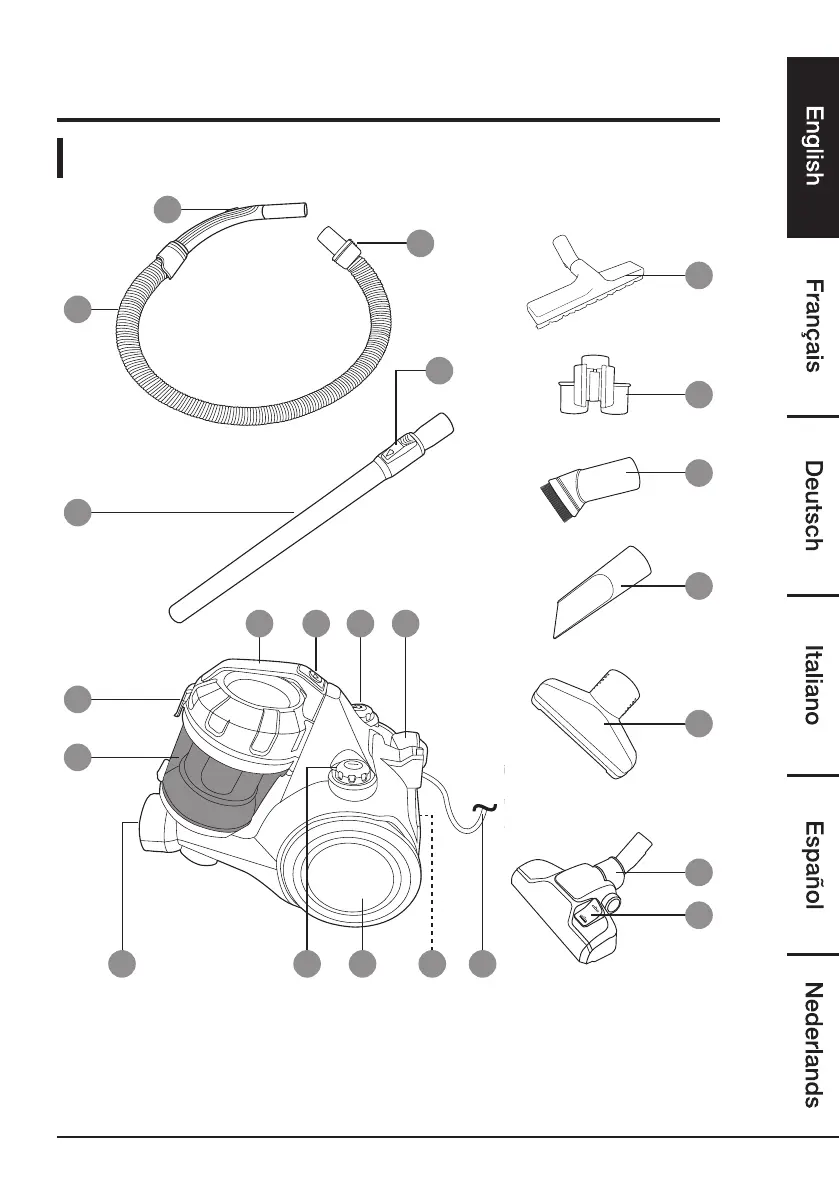 English

Français

Deutsch

Italiano

Español

Nederlands