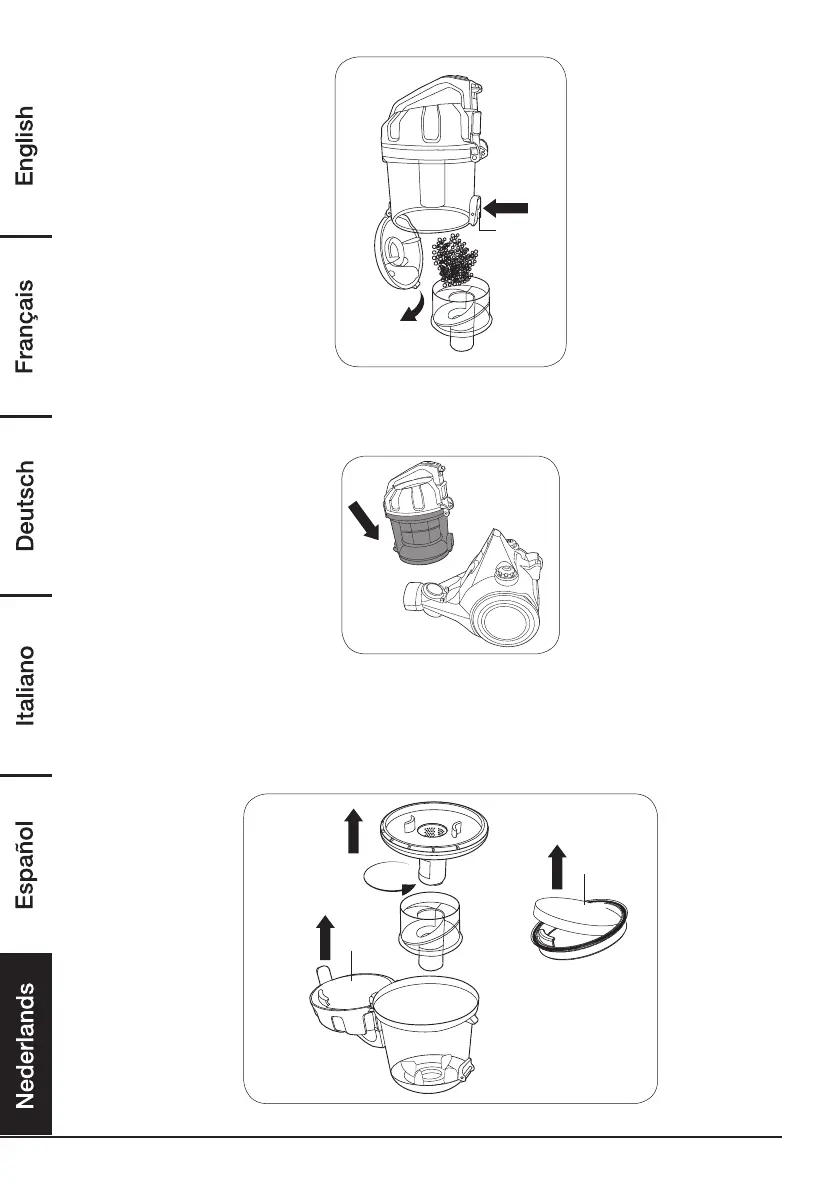 English
Français
Deutsch
Italiano
Español
Nederlands