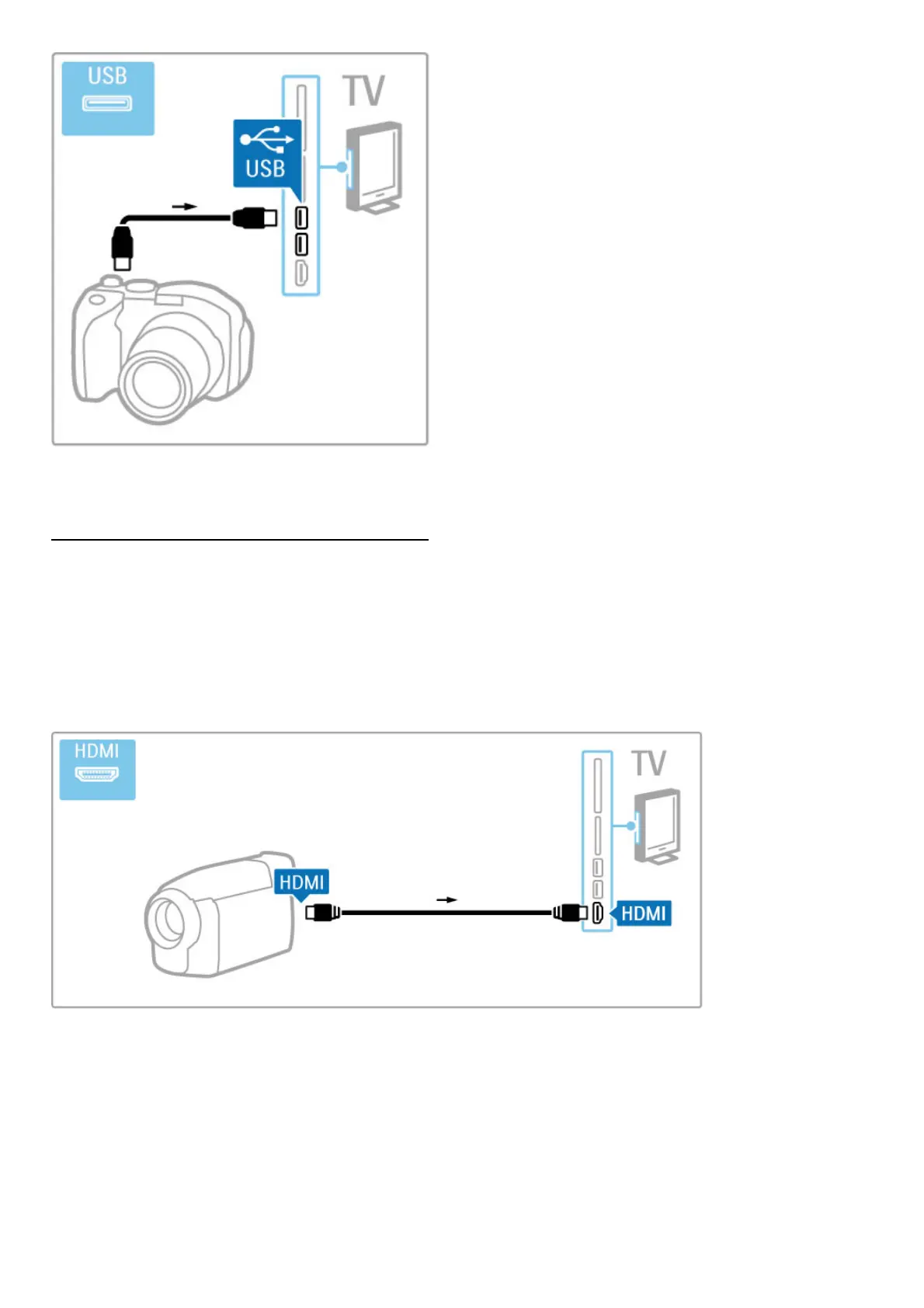 USB

TV

USB

HDMI

TV

HDMI

HDMI