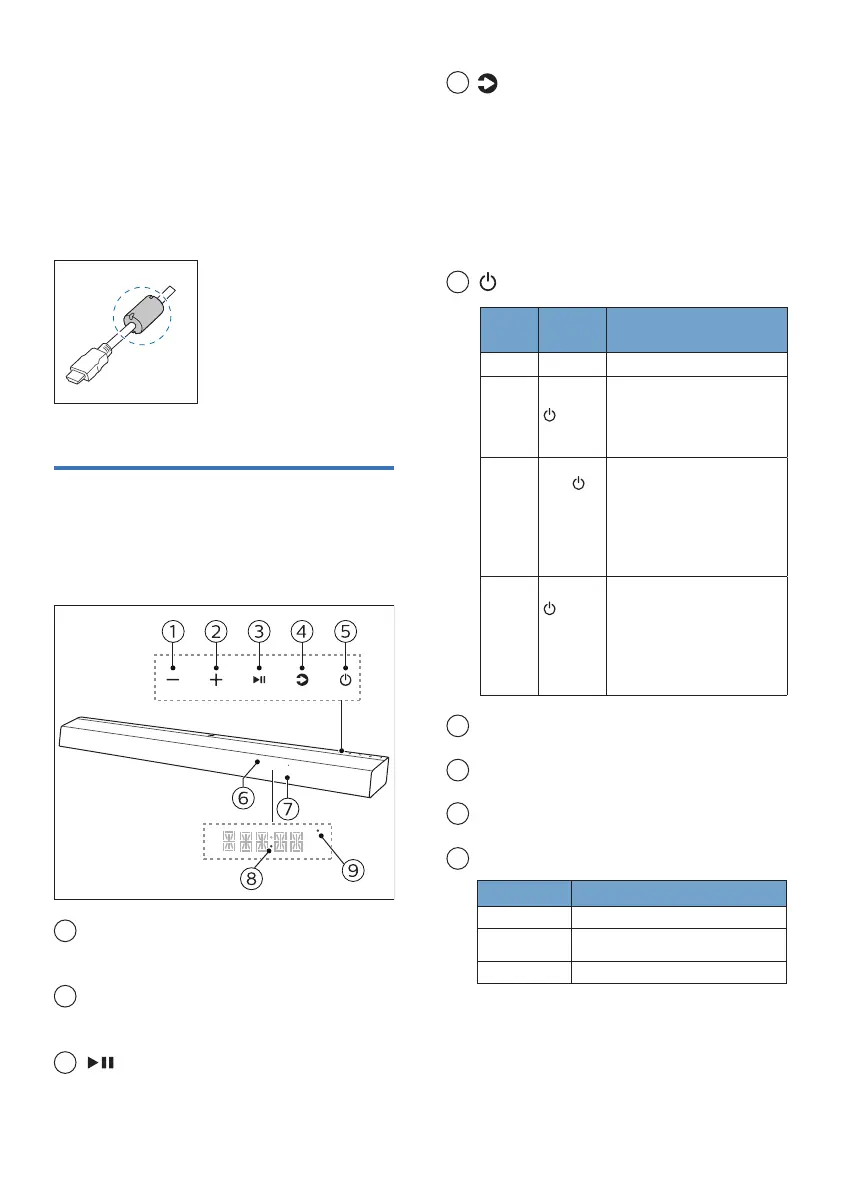 1 2 3 4 5

6 7 8 9