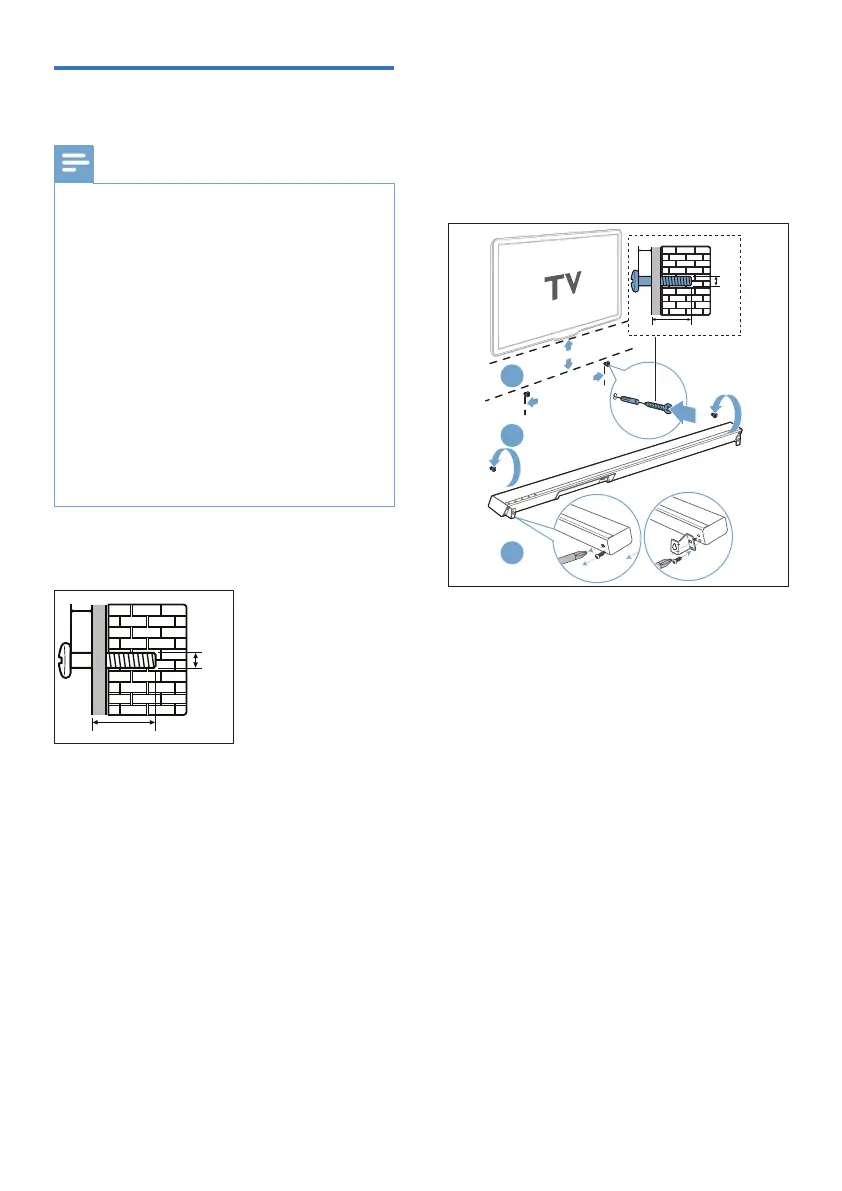 TV