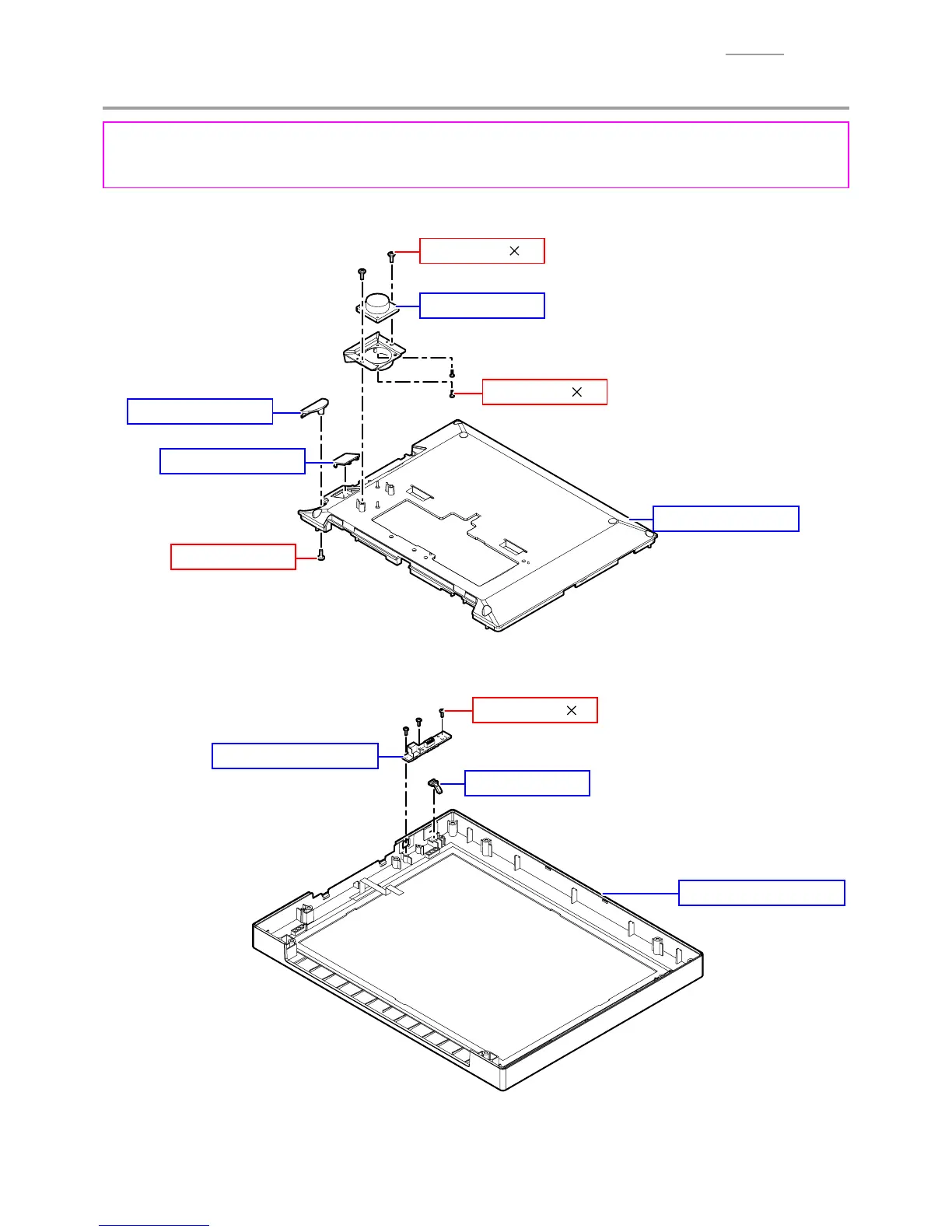 ×

×

×