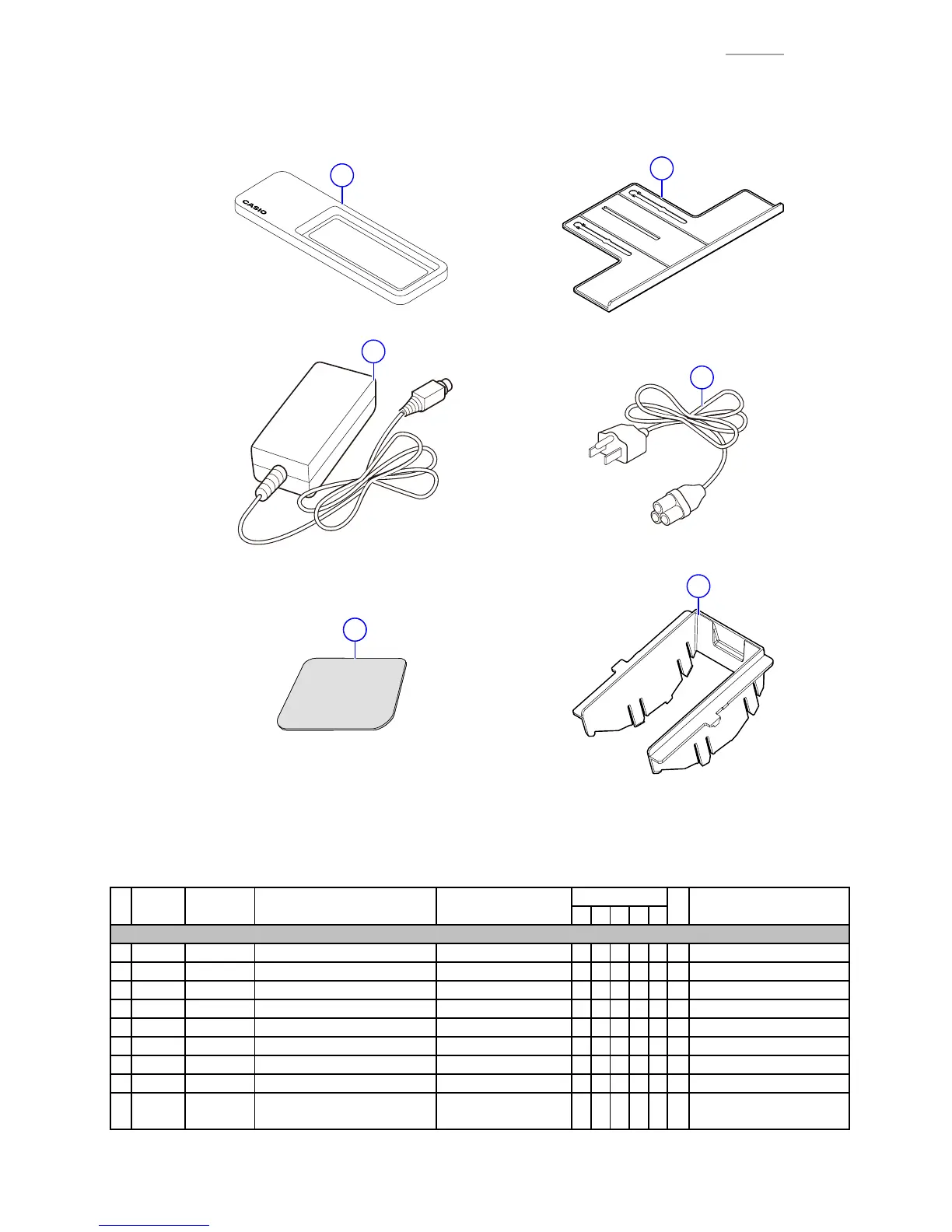 CASIO