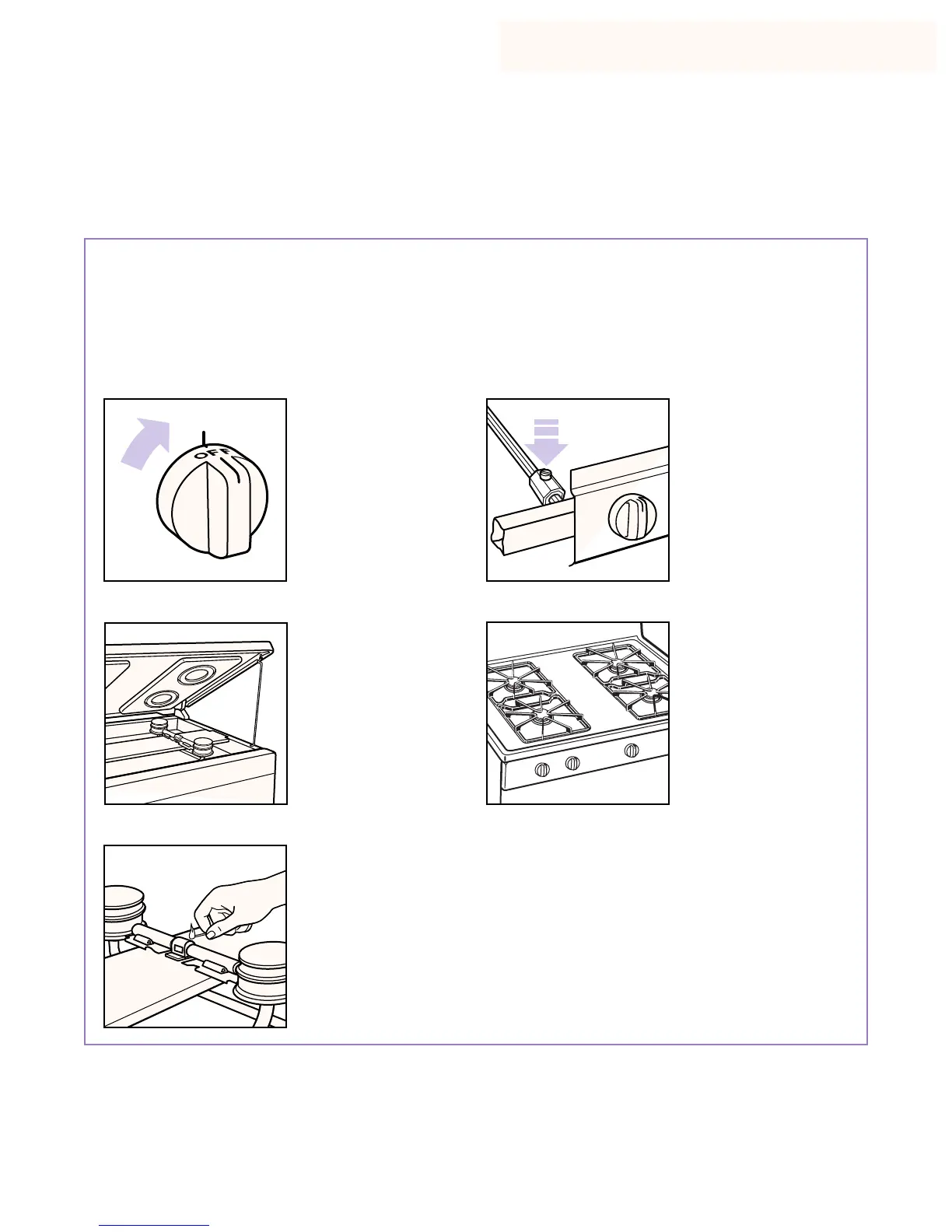 OFF