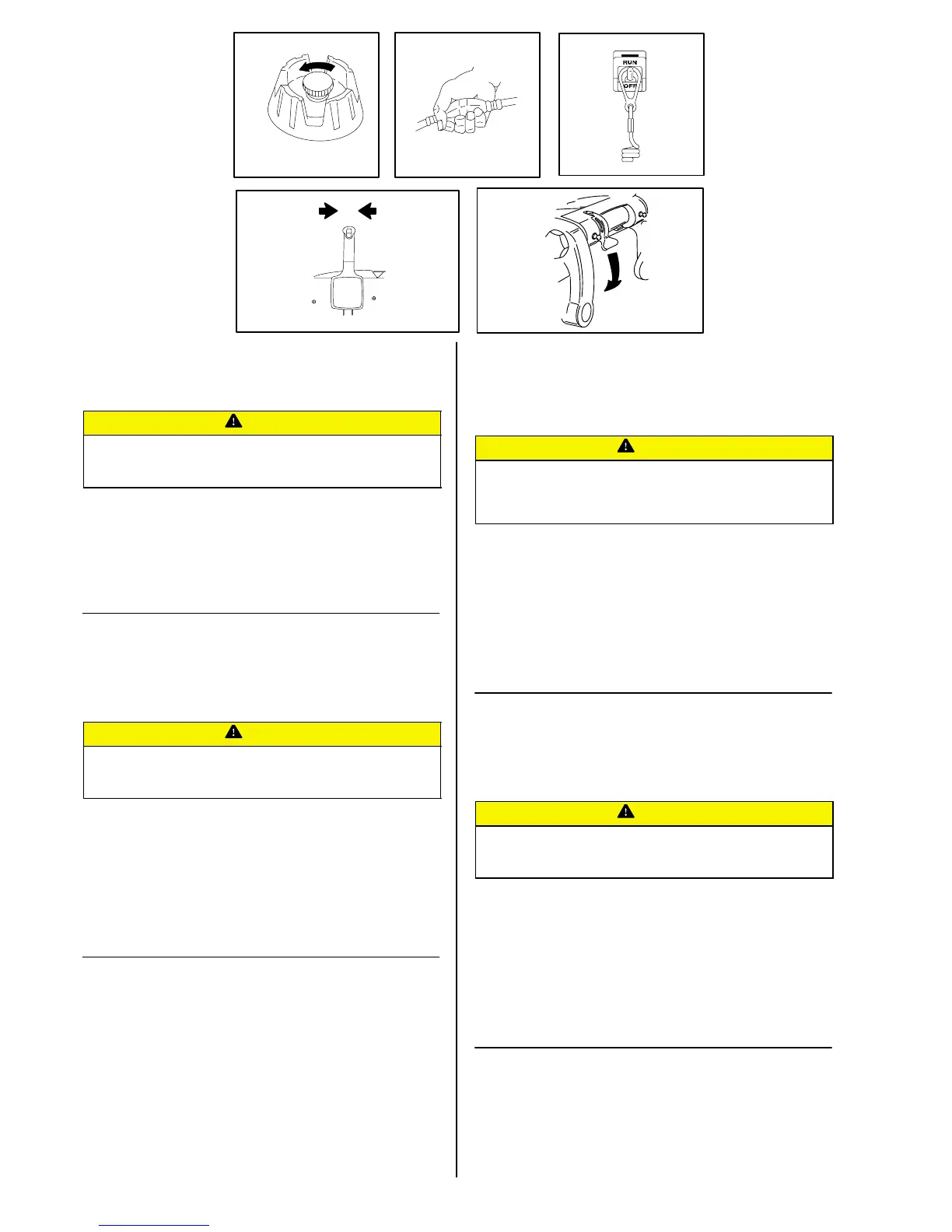 RUN
OFF