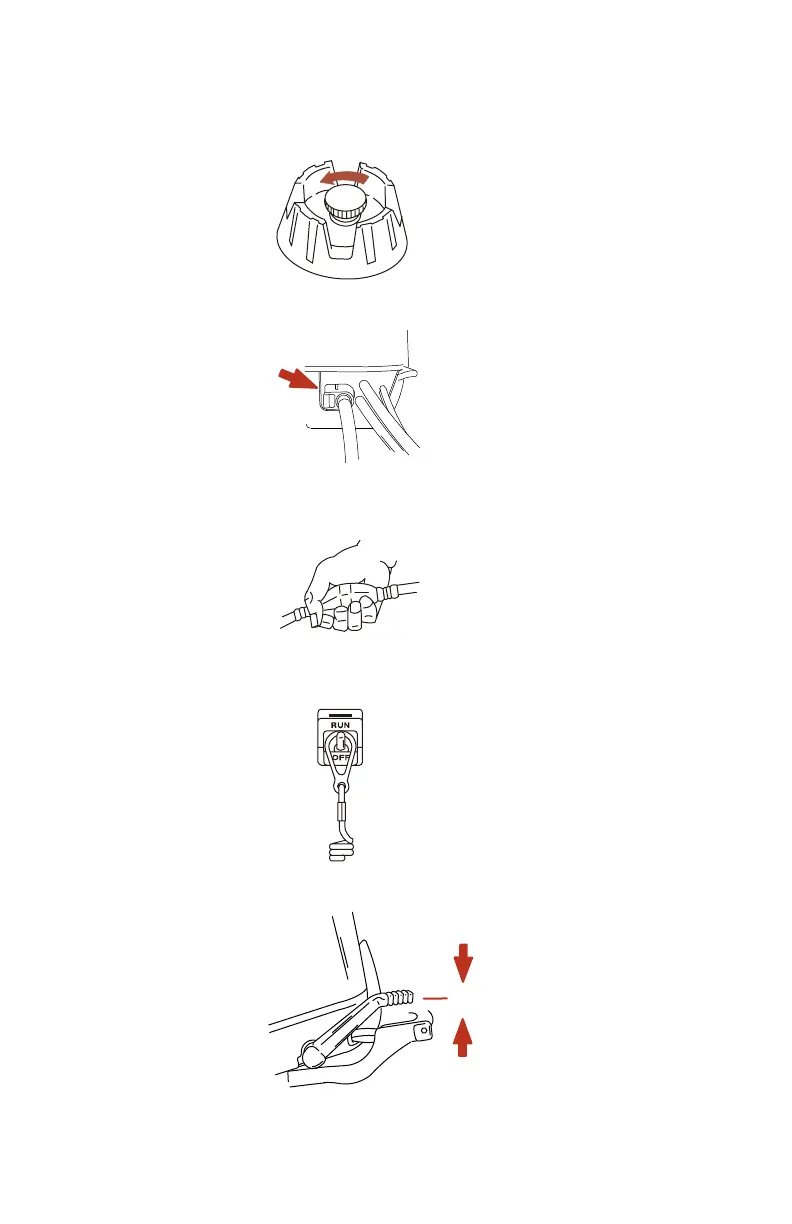 RUN
OFF