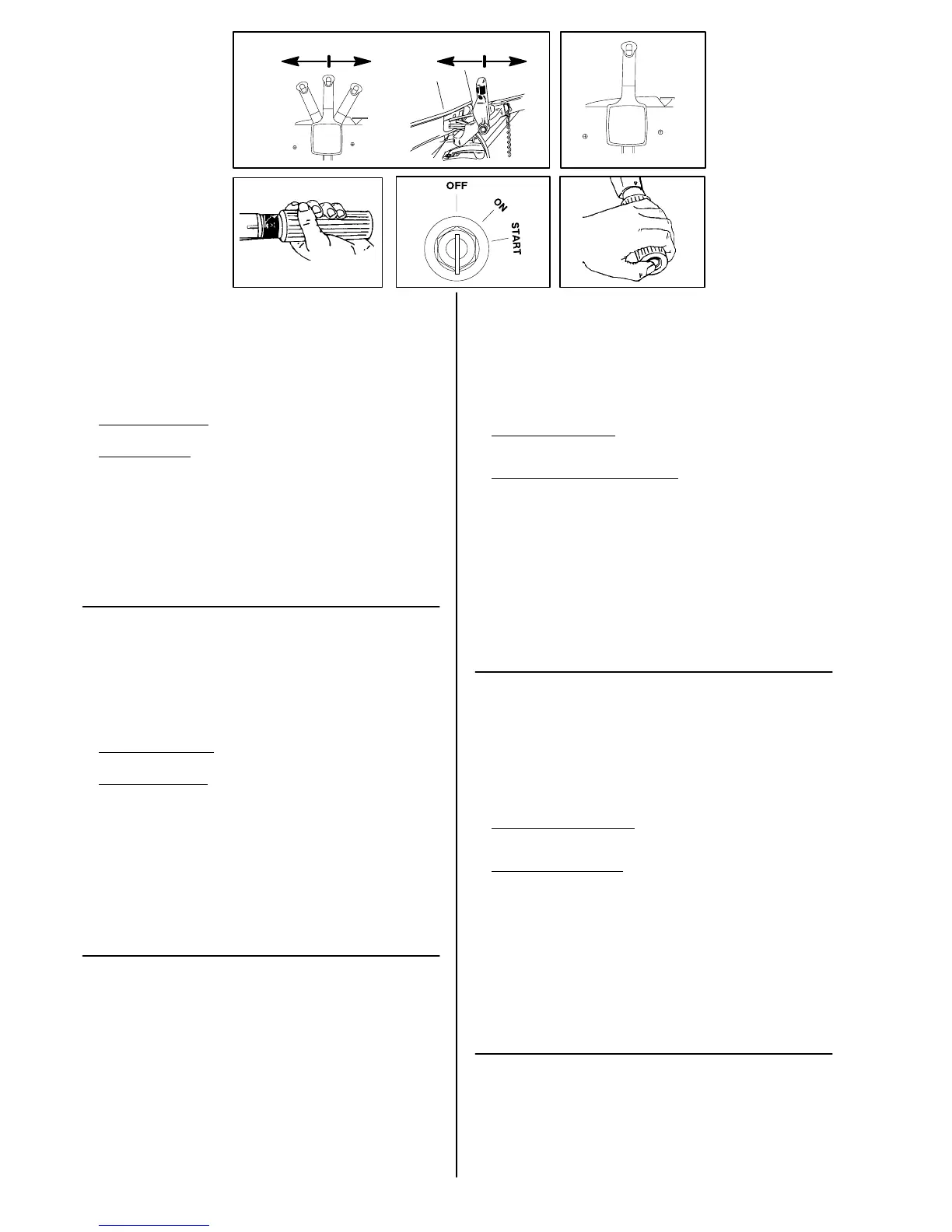 OFF

ON

START