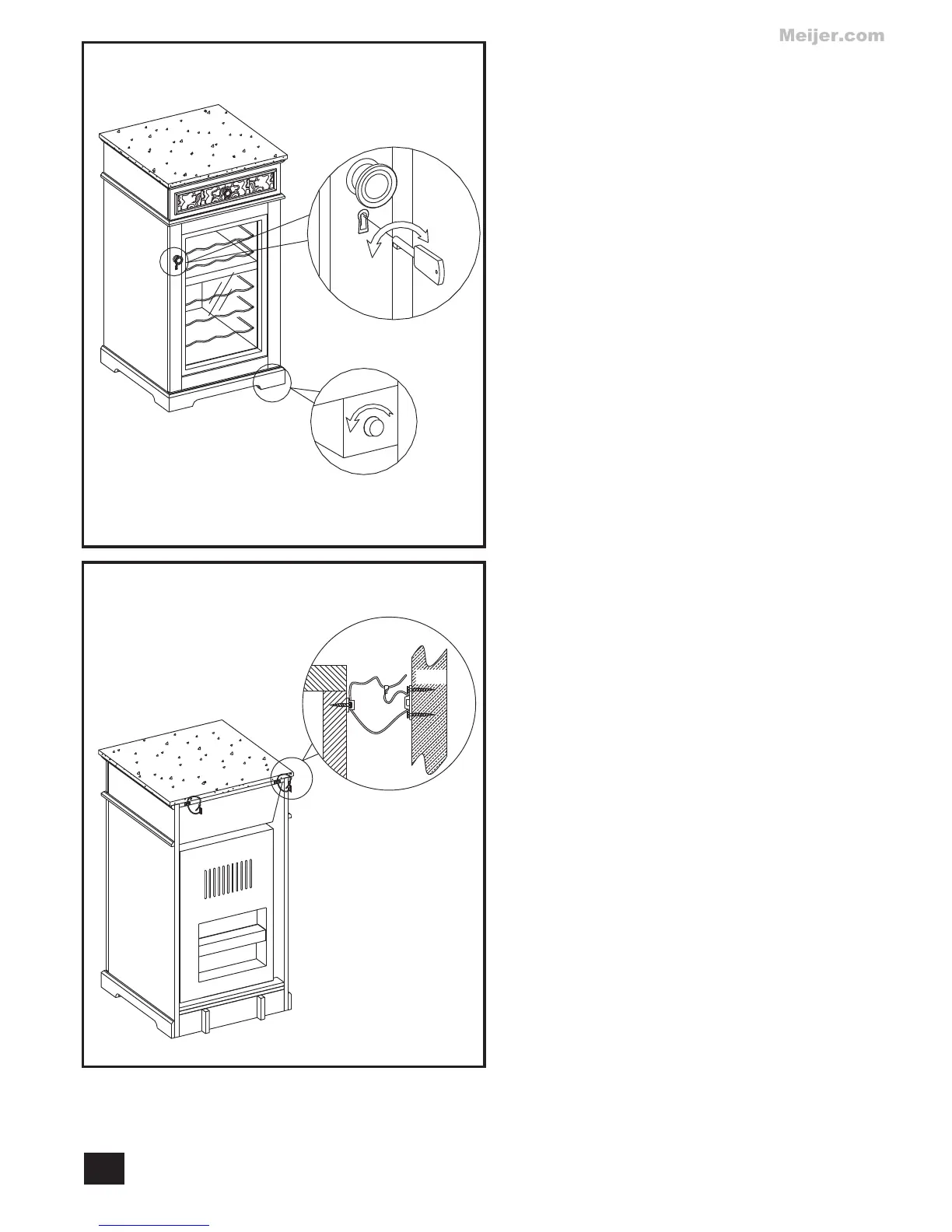 Meijer.com