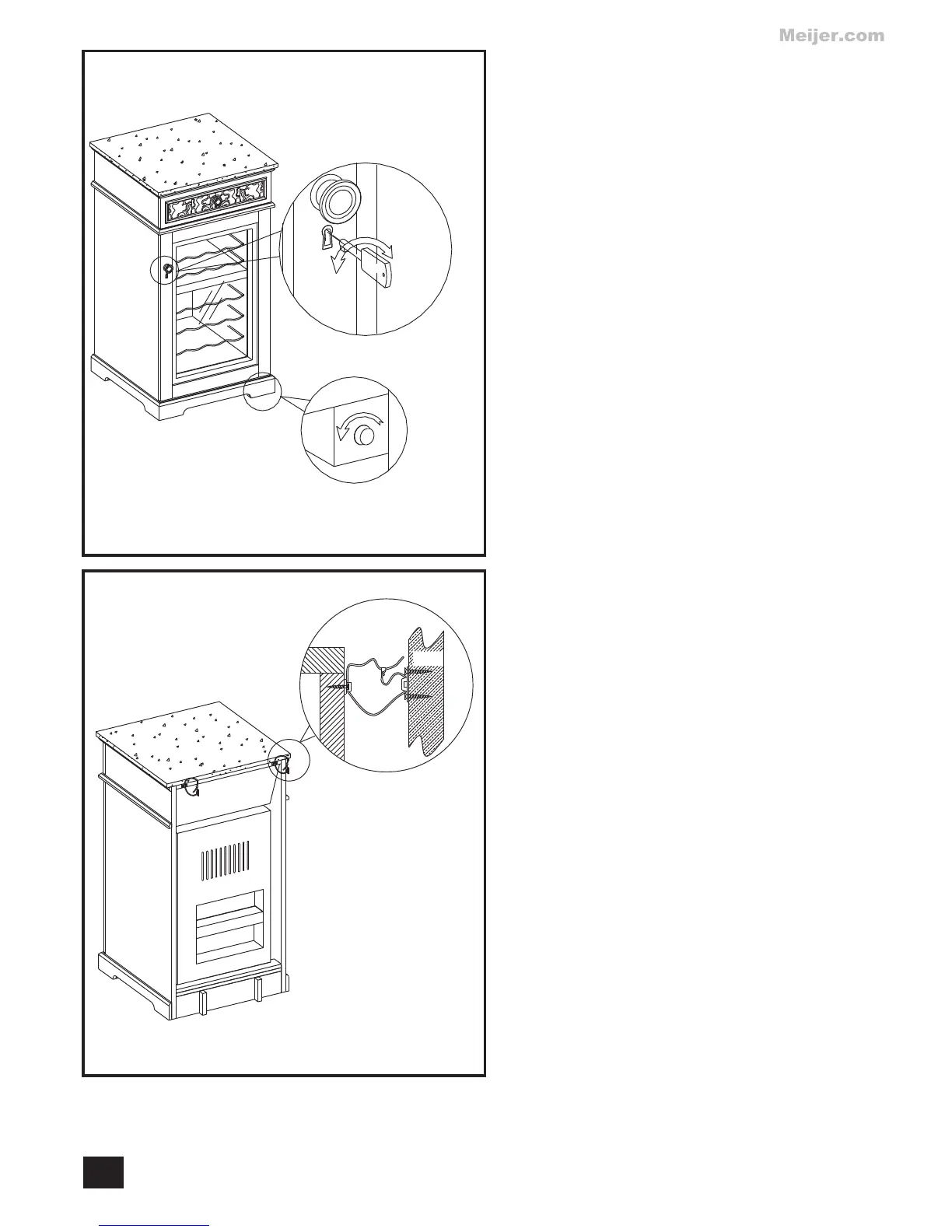 Meijer.com