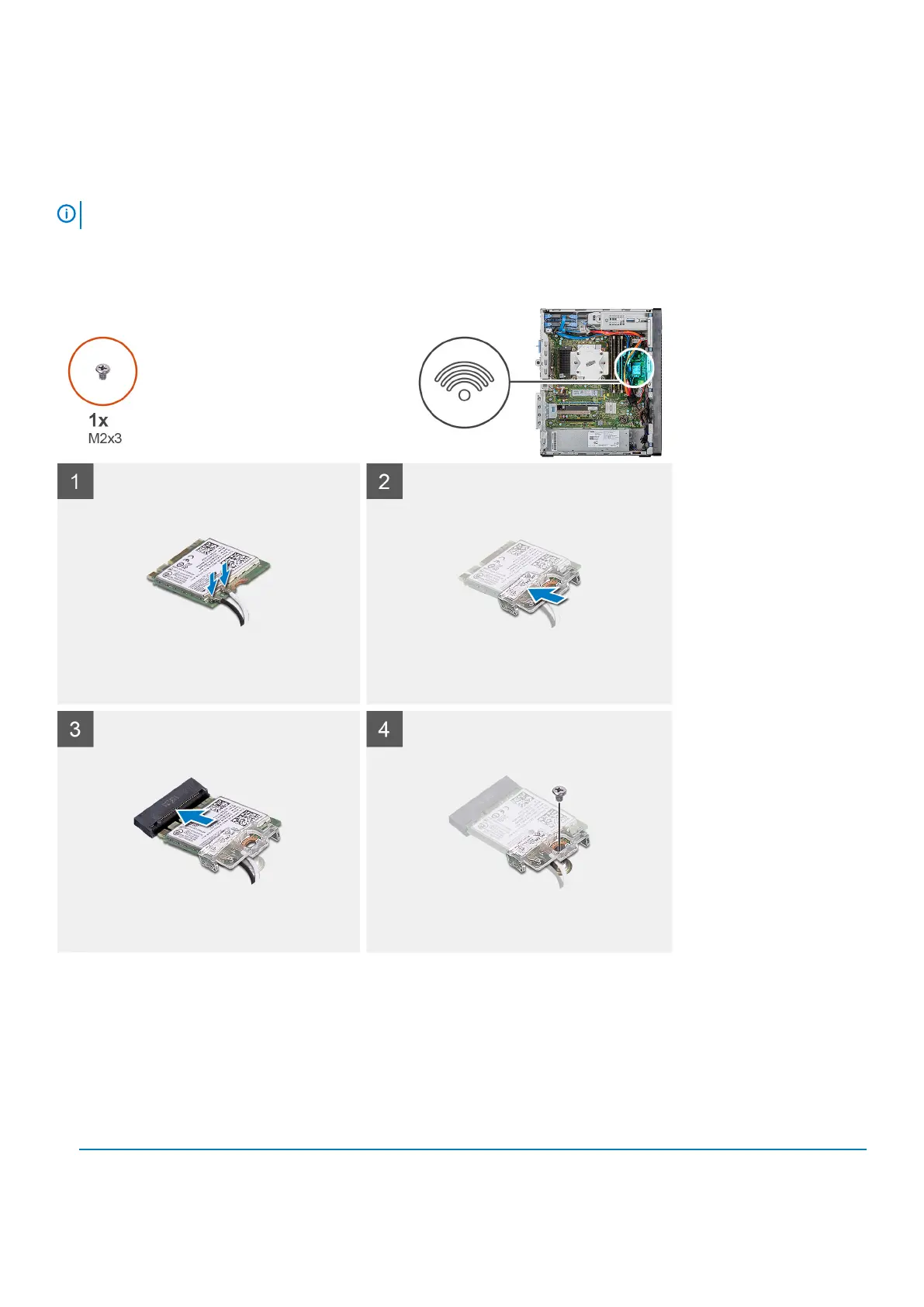 1x
M2x3

1

2

3

4