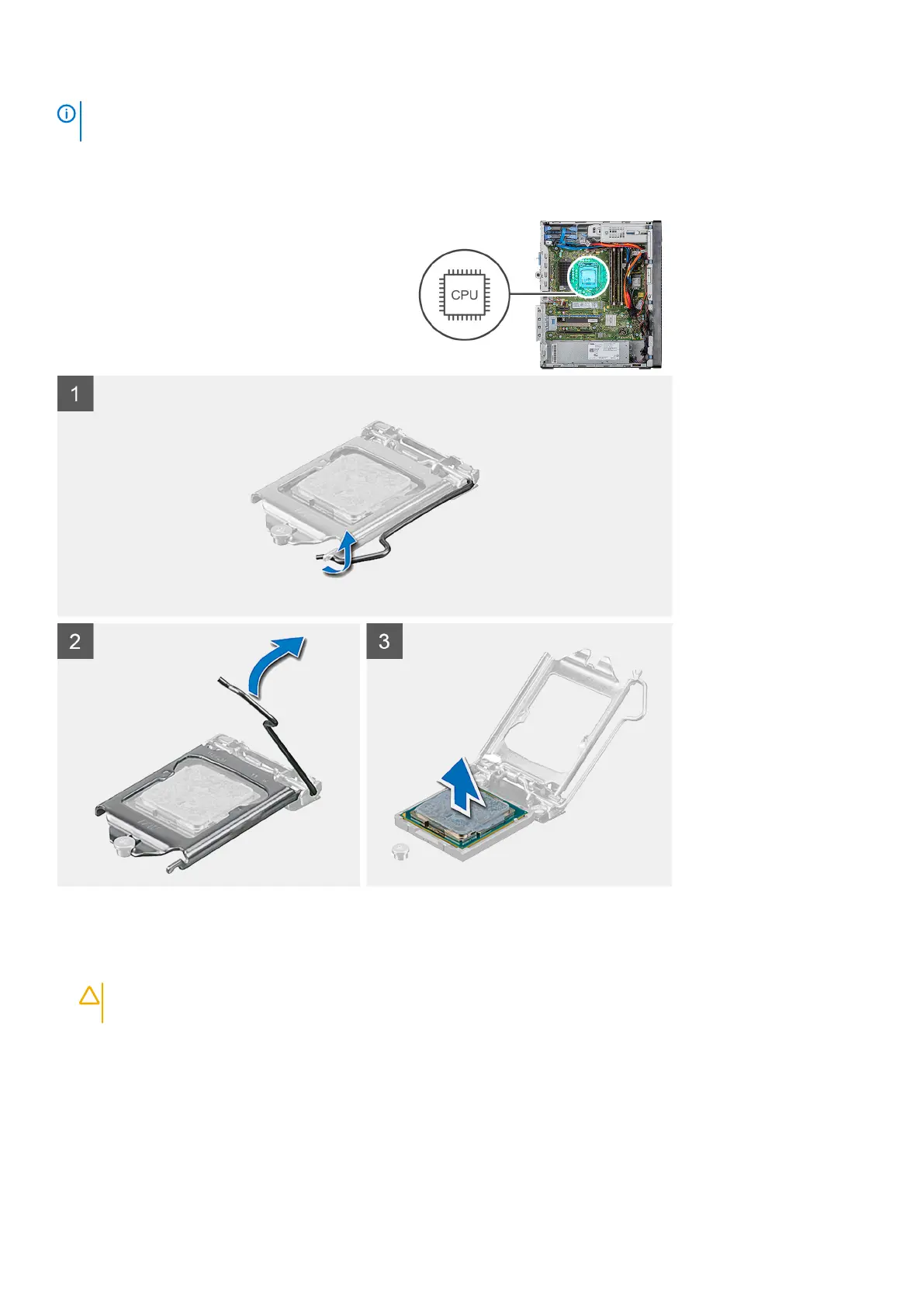 CPU

1

2

3