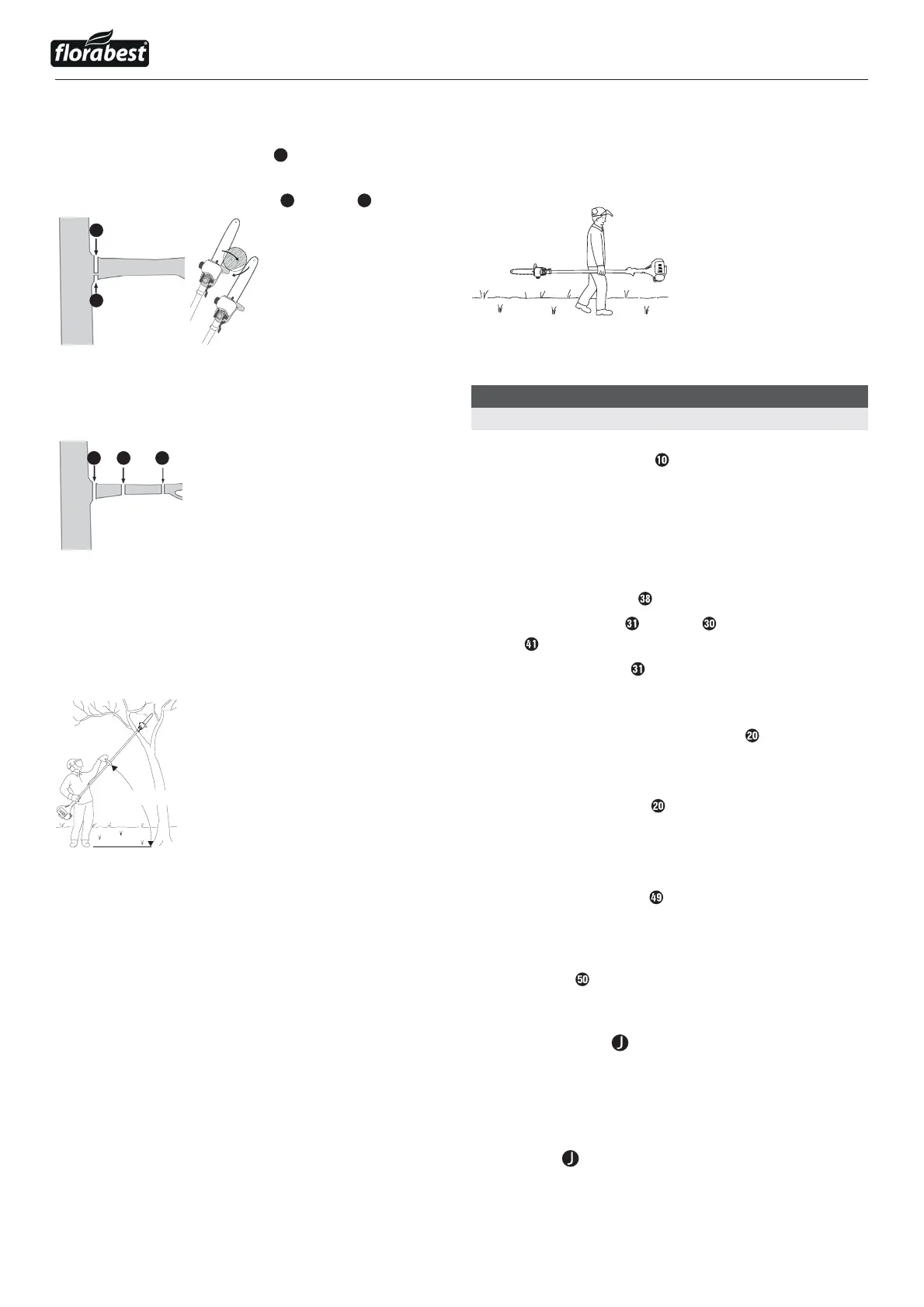 florabest®

10

38

31 30

41

31

20

20

49

50

J

J