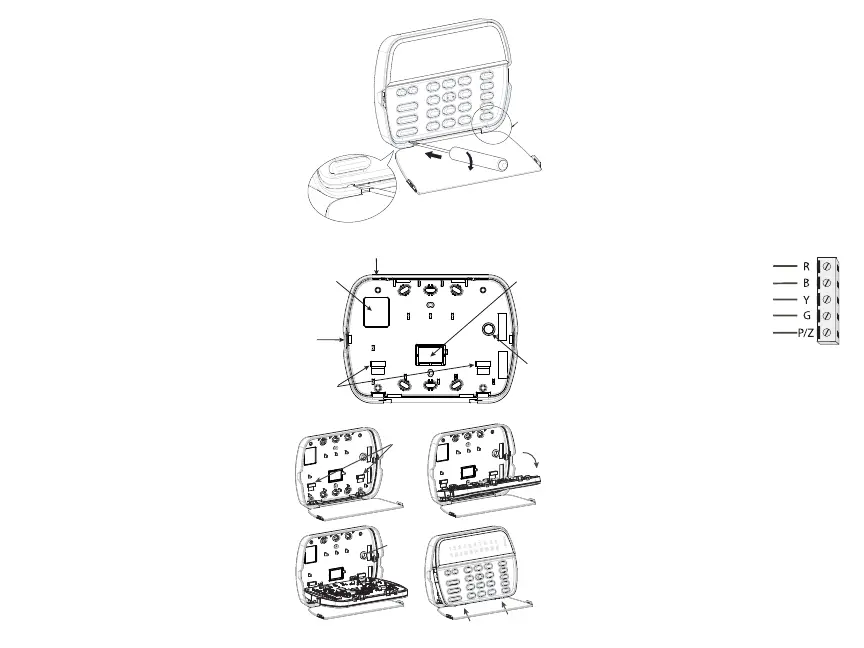 R
B
Y
G
P/Z