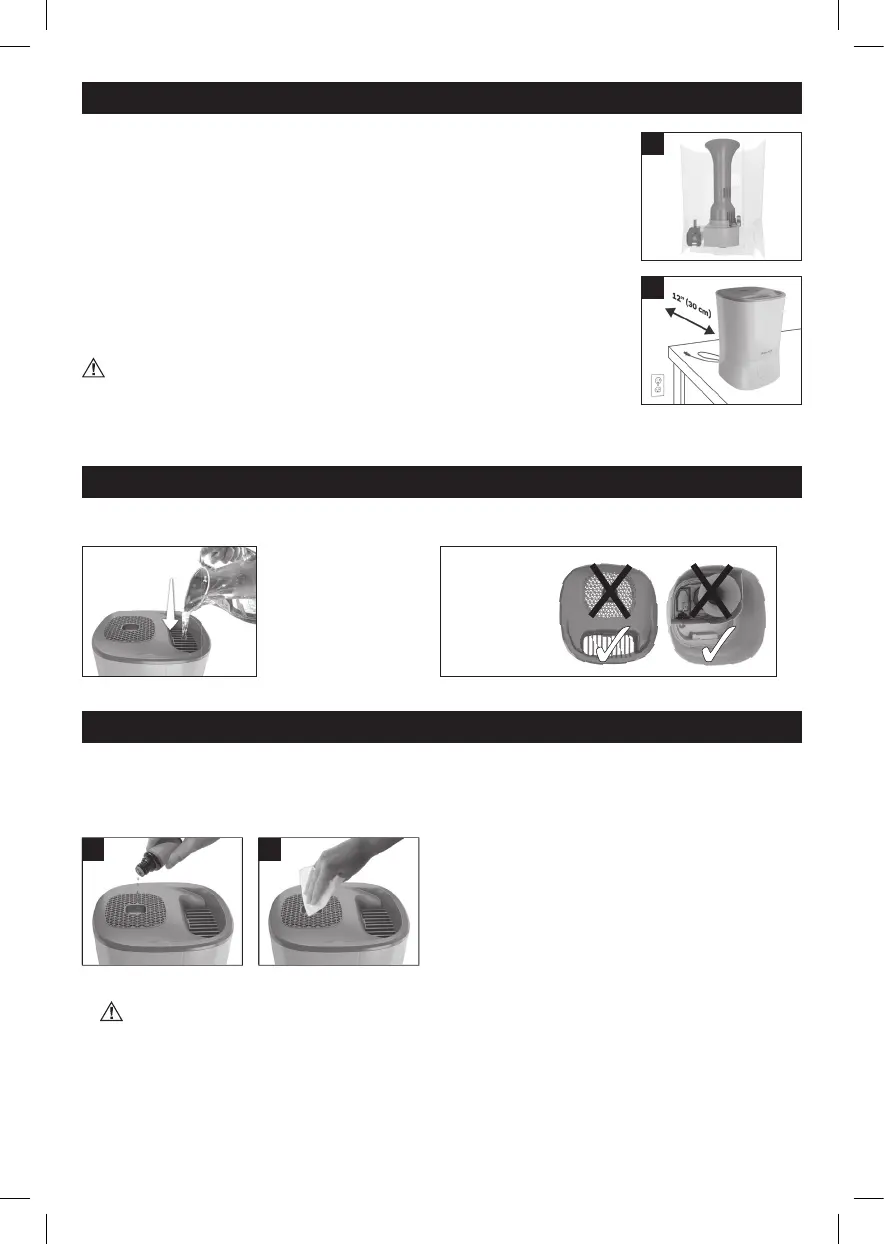 12" (30 cm)