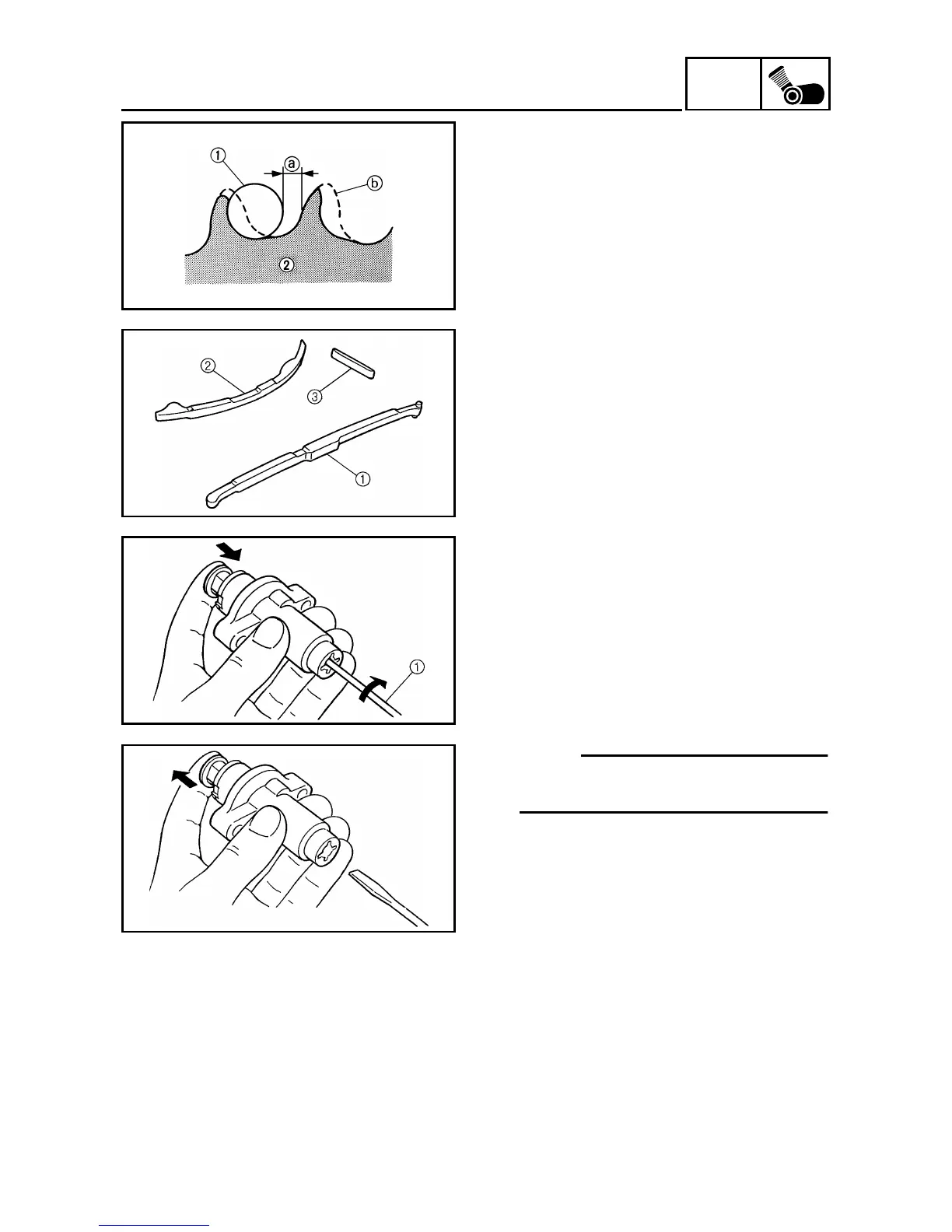 ①
ⓐ
ⓑ
②

②
③
①

①